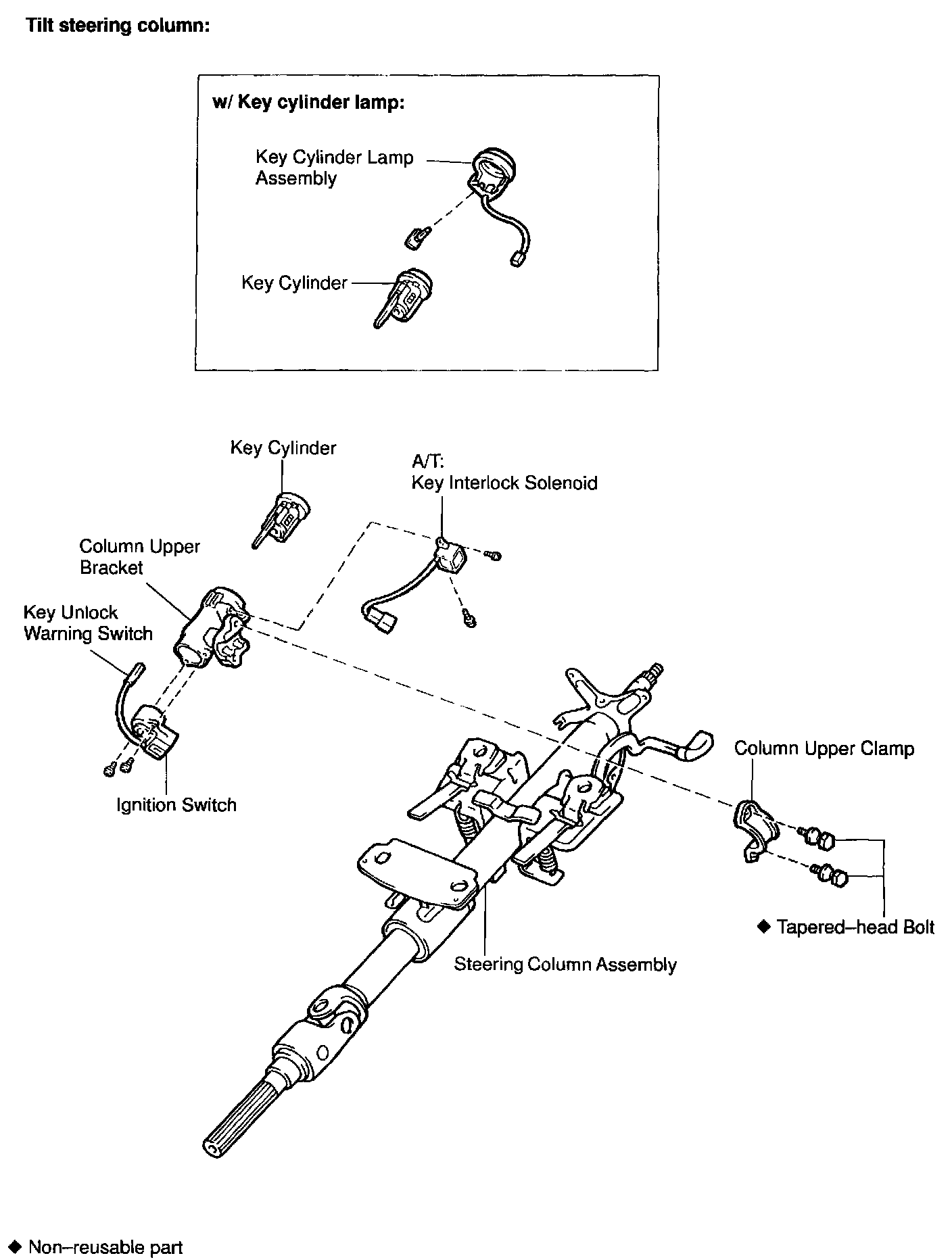 Tilt steering column:

w/ Key cylinder lamp:

Key Cylinder Lamp Assembly

Key Cylinder

Key Cylinder

A/T:
Key Interlock Solenoid

Column Upper Bracket

Key Unlock Warning Switch

Ignition Switch

Column Upper Clamp

◆ Tapered–head Bolt

Steering Column Assembly

◆ Non–reusable part