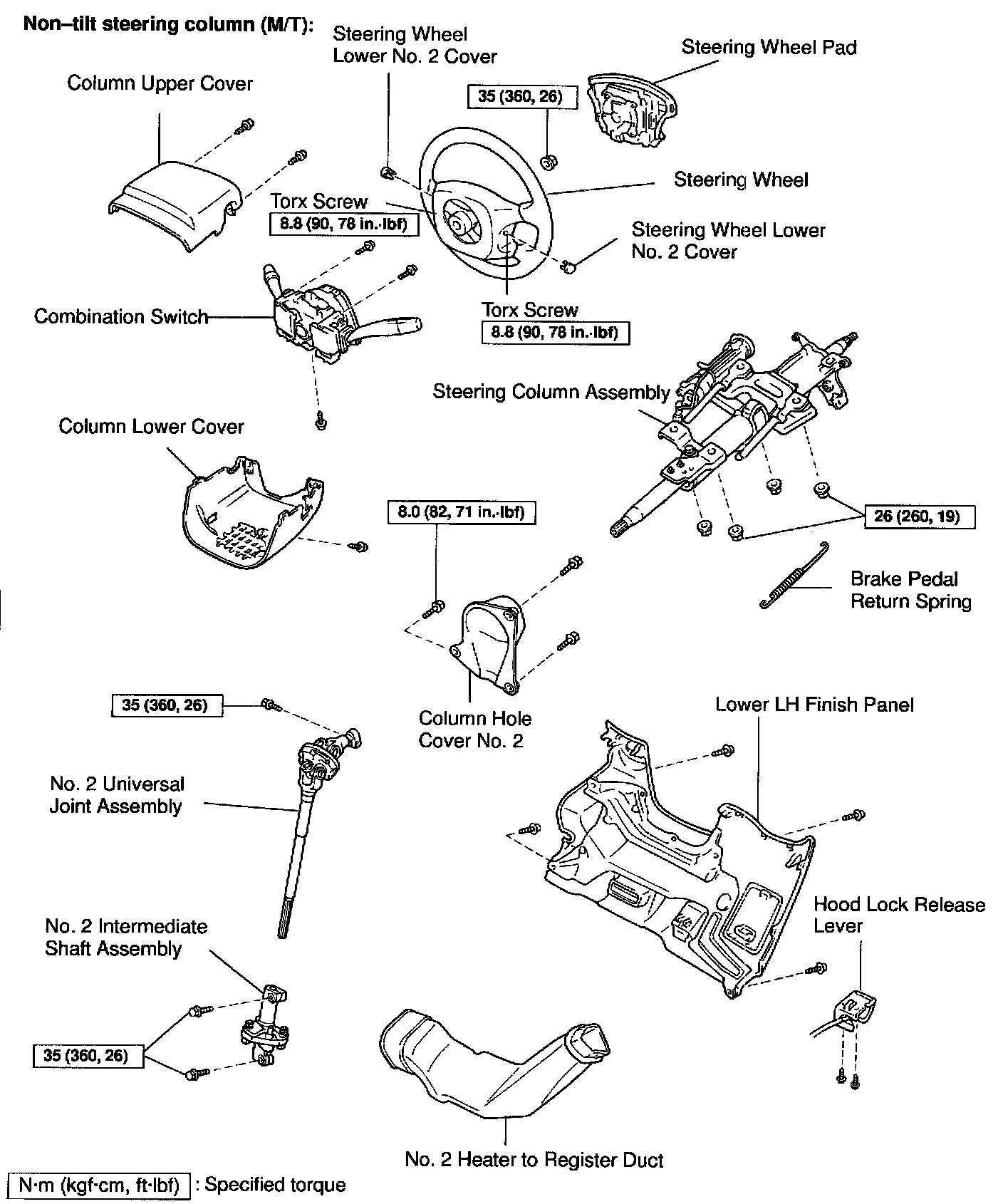 Non–tilt steering column (M/T):

Steering Wheel Lower No. 2 Cover

Steering Wheel Pad

Column Upper Cover

35 (360, 26)

Steering Wheel

Torx Screw

8.8 (90, 78 in.·lbf)

Steering Wheel Lower No. 2 Cover

Combination Switch

Torx Screw

8.8 (90, 78 in.·lbf)

Steering Column Assembly

Column Lower Cover

8.0 (82, 71 in.·lbf)

26 (260, 19)

Brake Pedal Return Spring

35 (360, 26)

Column Hole Cover No. 2

Lower LH Finish Panel

No. 2 Universal Joint Assembly

Hood Lock Release Lever

No. 2 Intermediate Shaft Assembly

35 (360, 26)

No. 2 Heater to Register Duct

N·m (kgf·cm, ft·lbf) : Specified torque