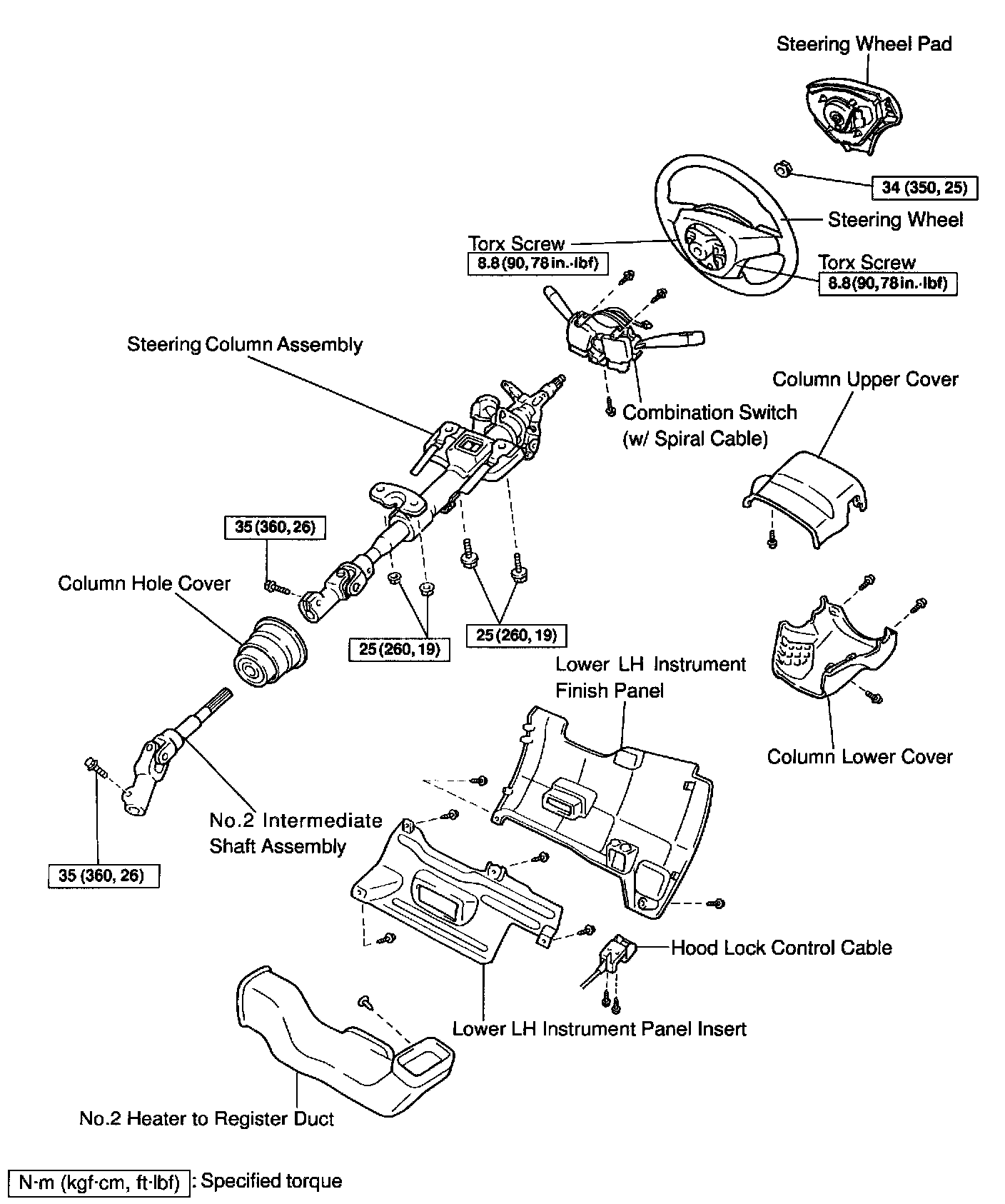 Steering Wheel Pad

34 (350, 25)

Steering Wheel

Torx Screw

8.8 (90, 78 in.·lbf)

Torx Screw

8.8 (90, 78 in.·lbf)

Steering Column Assembly

Combination Switch (w/ Spiral Cable)

Column Upper Cover

35 (360, 26)

Column Hole Cover

25 (260, 19)

25 (260, 19)

Lower LH Instrument Finish Panel

Column Lower Cover

No.2 Intermediate Shaft Assembly

35 (360, 26)

Hood Lock Control Cable

Lower LH Instrument Panel Insert

No.2 Heater to Register Duct

N·m (kgf·cm, ft·lbf) : Specified torque