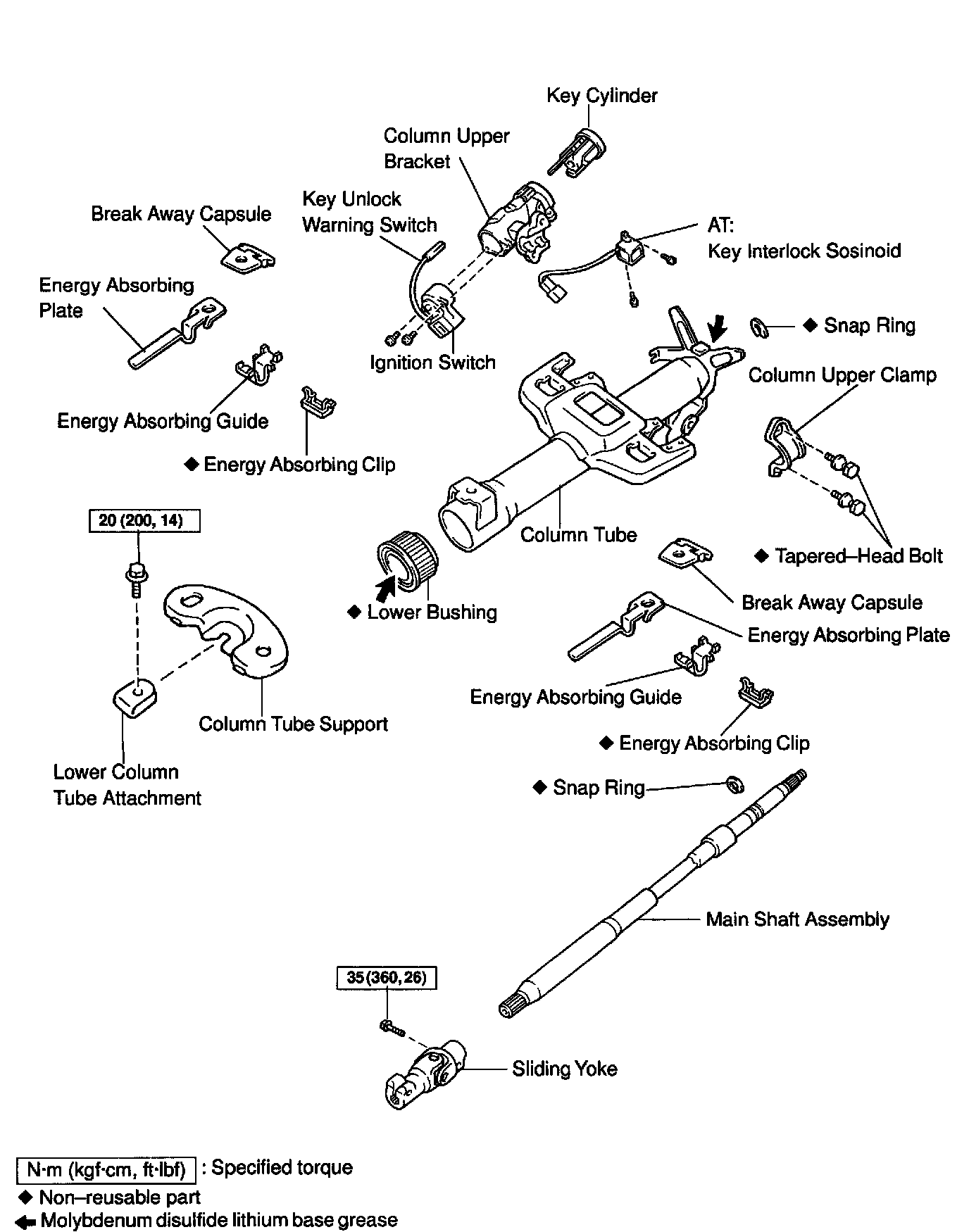 Key Cylinder

Column Upper Bracket

Key Unlock Warning Switch

Break Away Capsule

AT: Key Interlock Sosinoid

Energy Absorbing Plate

◆ Snap Ring

Ignition Switch

Column Upper Clamp

Energy Absorbing Guide

◆ Energy Absorbing Clip

20 (200, 14)

Column Tube

◆ Tapered–Head Bolt

◆ Lower Bushing

Break Away Capsule

Energy Absorbing Plate

Energy Absorbing Guide

Column Tube Support

◆ Energy Absorbing Clip

Lower Column Tube Attachment

◆ Snap Ring

Main Shaft Assembly

35 (360, 26)

Sliding Yoke

N·m (kgf·cm, ft·lbf) : Specified torque
◆ Non–reusable part
Molybdenum disulfide lithium base grease