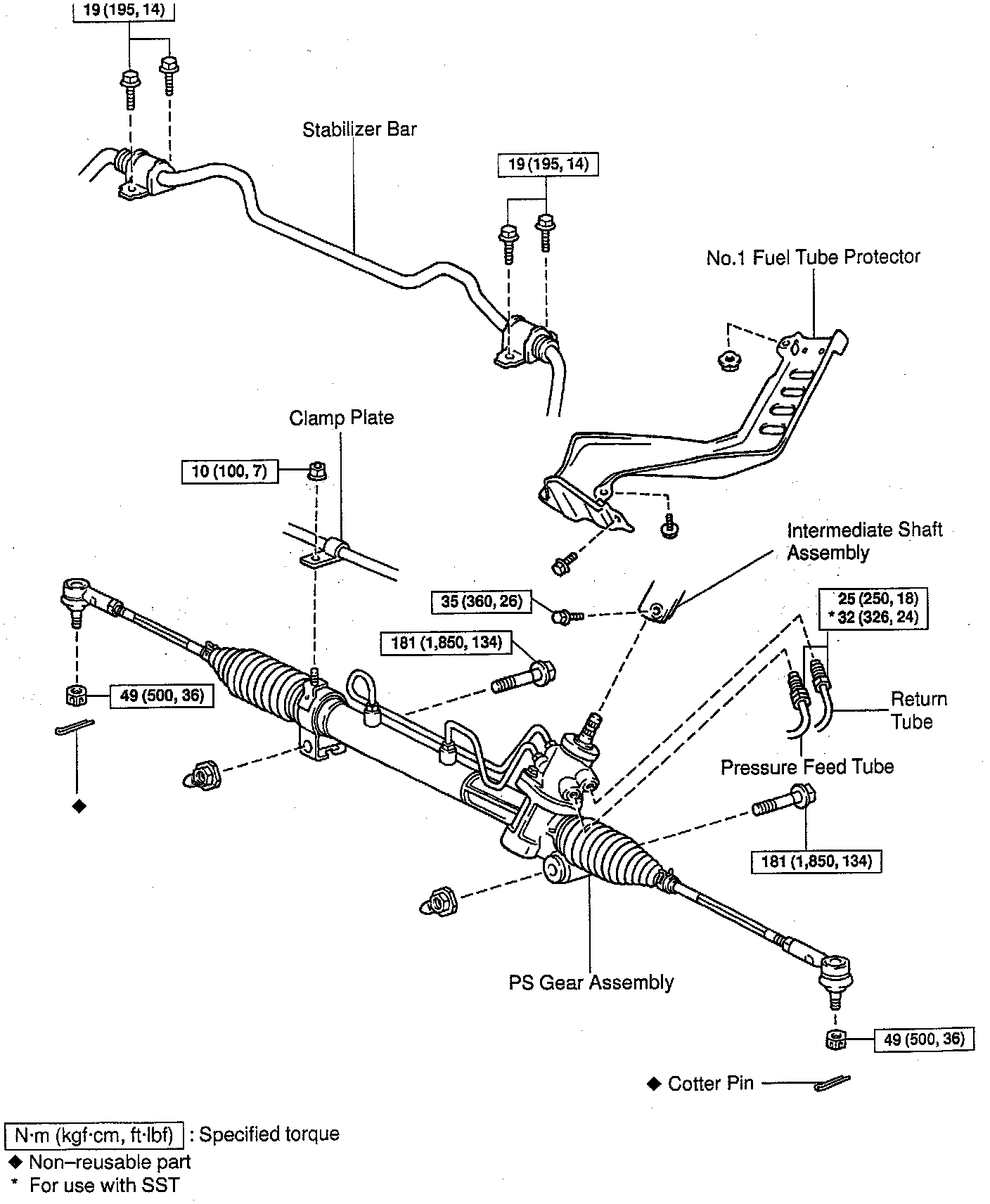 19 (195, 14)

Stabilizer Bar

19 (195, 14)

No.1 Fuel Tube Protector

Clamp Plate

10 (100, 7)

Intermediate Shaft Assembly

35 (360, 26)

25 (250, 18)
* 32 (326, 24)

181 (1,850, 134)

49 (500, 36)

Return Tube

Pressure Feed Tube

◆

181 (1,850, 134)

PS Gear Assembly

49 (500, 36)

◆ Cotter Pin

N·m (kgf·cm, ft·lbf) : Specified torque
◆ Non–reusable part
* For use with SST