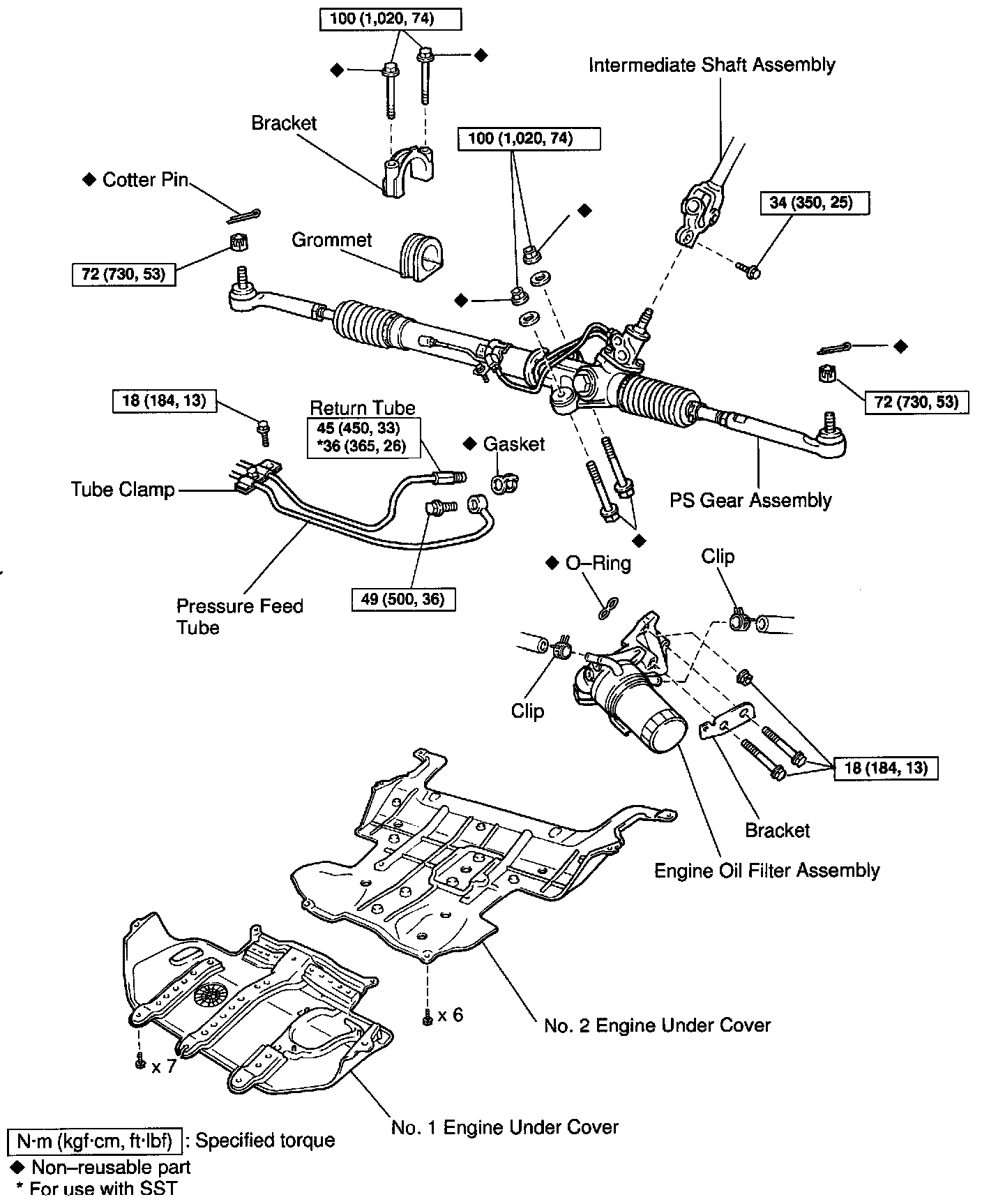 100 (1,020, 74)

◆

◆

Intermediate Shaft Assembly

Bracket

100 (1,020, 74)

◆ Cotter Pin

◆

34 (350, 25)

Grommet

72 (730, 53)

◆

◆

72 (730, 53)

18 (184, 13)

Return Tube
45 (450, 33)
*36 (365, 26)

◆ Gasket

Tube Clamp

PS Gear Assembly

◆

◆ O–Ring

Clip

Pressure Feed Tube

49 (500, 36)

Clip

18 (184, 13)

Bracket

Engine Oil Filter Assembly

x 6

No. 2 Engine Under Cover

x 7

No. 1 Engine Under Cover

N·m (kgf·cm, ft·lbf) : Specified torque
◆ Non–reusable part
* For use with SST