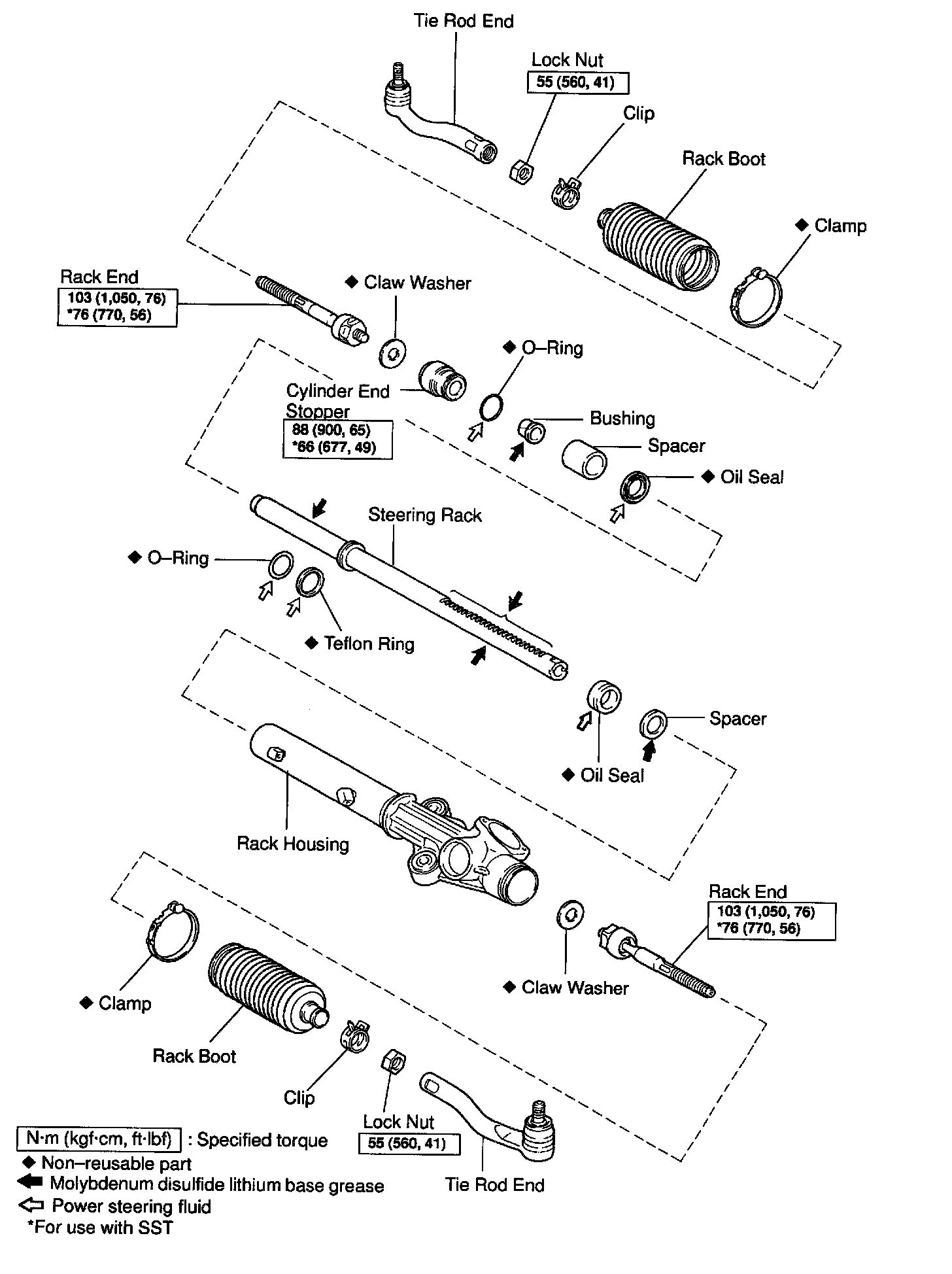 Tie Rod End

Lock Nut
55 (560, 41)

Clip

Rack Boot

◆ Clamp

Rack End
103 (1,050, 76)
*76 (770, 56)

◆ Claw Washer

◆ O–Ring

Cylinder End Stopper
88 (900, 65)
*66 (677, 49)

Bushing

Spacer

◆ Oil Seal

Steering Rack

◆ O–Ring

◆ Teflon Ring

Spacer

◆ Oil Seal

Rack Housing

Rack End
103 (1,050, 76)
*76 (770, 56)

◆ Claw Washer

◆ Clamp

Rack Boot

Clip

Lock Nut
55 (560, 41)

Tie Rod End

N·m (kgf·cm, ft·lbf) : Specified torque
◆ Non–reusable part
Molybdenum disulfide lithium base grease
Power steering fluid
*For use with SST