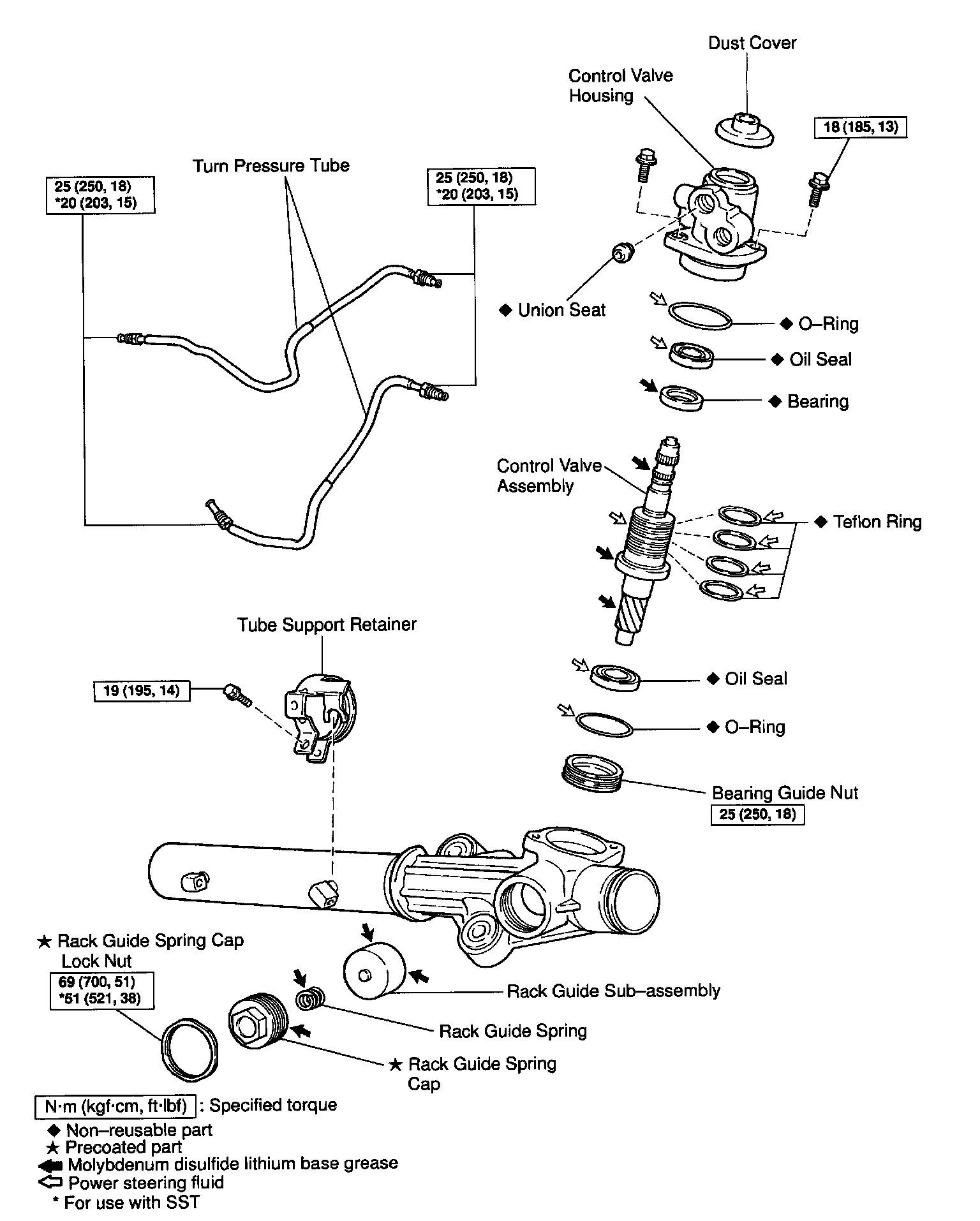 Dust Cover

Control Valve Housing

18 (185, 13)

Turn Pressure Tube

25 (250, 18)
*20 (203, 15)

25 (250, 18)
*20 (203, 15)

◆ Union Seat

◆ O–Ring

◆ Oil Seal

◆ Bearing

Control Valve Assembly

◆ Teflon Ring

Tube Support Retainer

19 (195, 14)

◆ Oil Seal

◆ O–Ring

Bearing Guide Nut
25 (250, 18)

★ Rack Guide Spring Cap Lock Nut
69 (700, 51)
*51 (521, 38)

Rack Guide Sub–assembly

Rack Guide Spring

★ Rack Guide Spring Cap

N·m (kgf·cm, ft·lbf) : Specified torque
◆ Non–reusable part
★ Precoated part
Molybdenum disulfide lithium base grease
Power steering fluid
* For use with SST