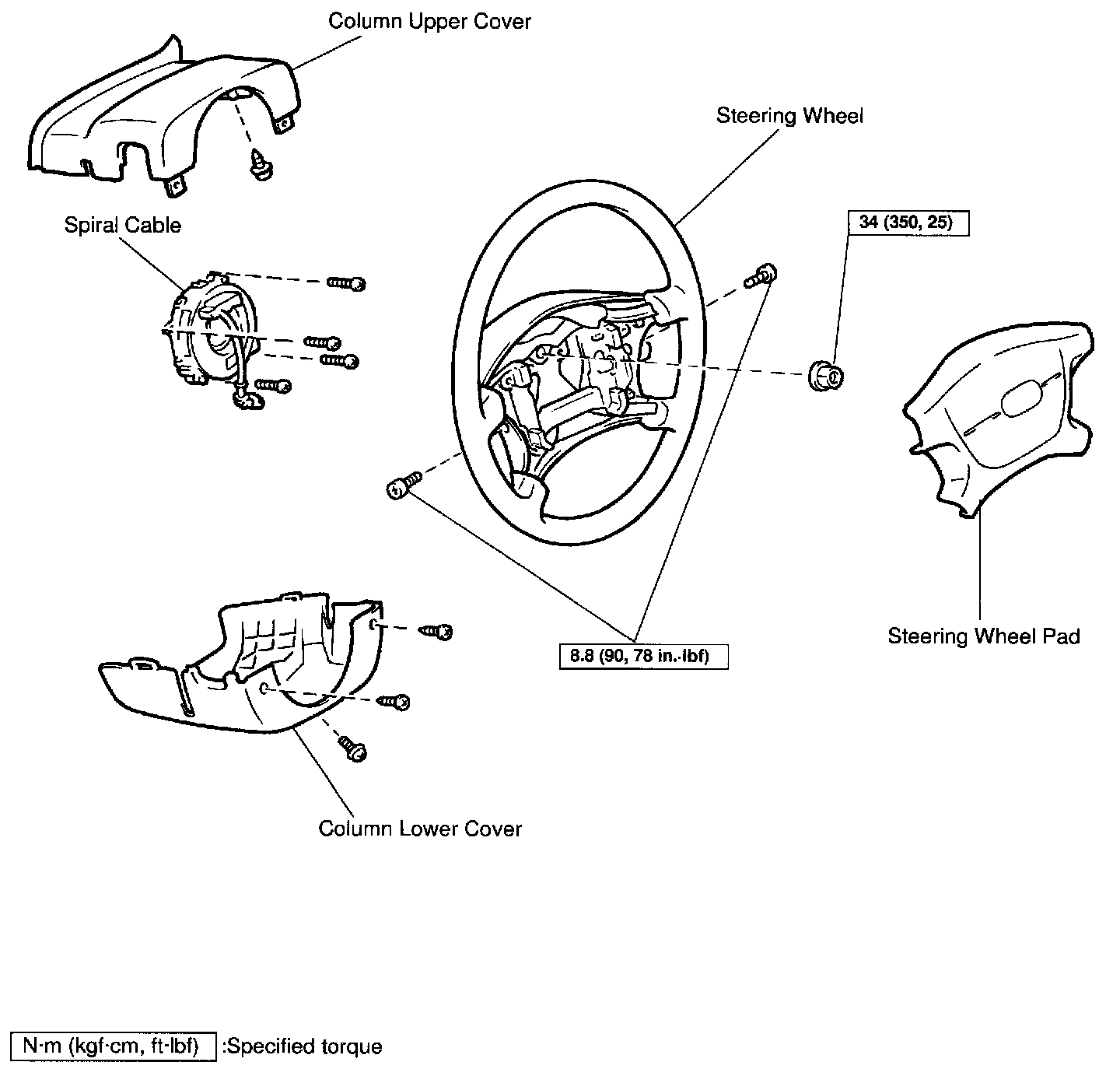 Column Upper Cover

Steering Wheel

Spiral Cable

34 (350, 25)

Steering Wheel Pad

8.8 (90, 78 in.·lbf)

Column Lower Cover

N·m (kgf·cm, ft·lbf) :Specified torque