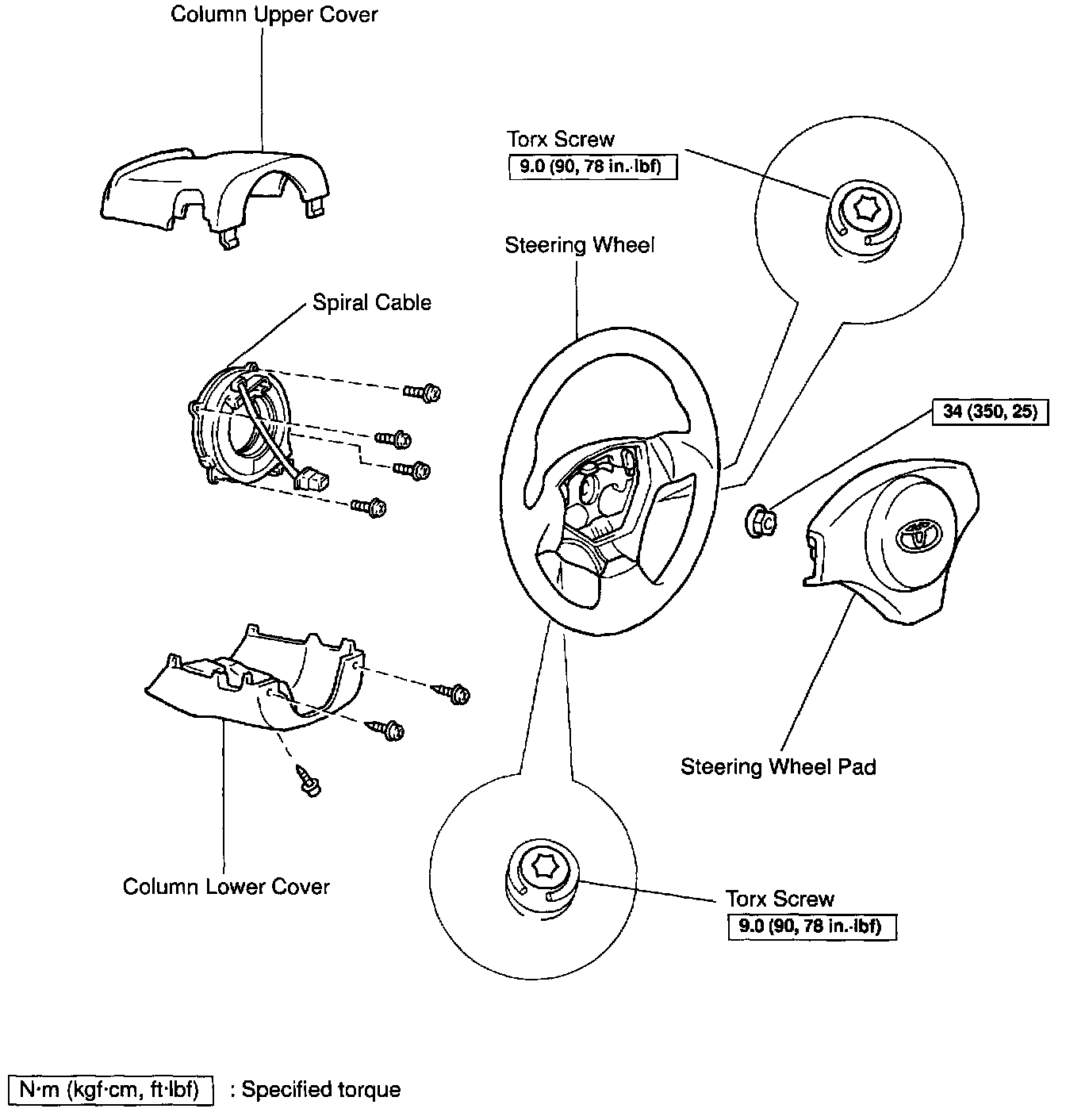 Column Upper Cover

Torx Screw
9.0 (90, 78 in.·lbf)

Steering Wheel

Spiral Cable

34 (350, 25)

Steering Wheel Pad

Column Lower Cover

Torx Screw
9.0 (90, 78 in.·lbf)

N·m (kgf·cm, ft·lbf) : Specified torque