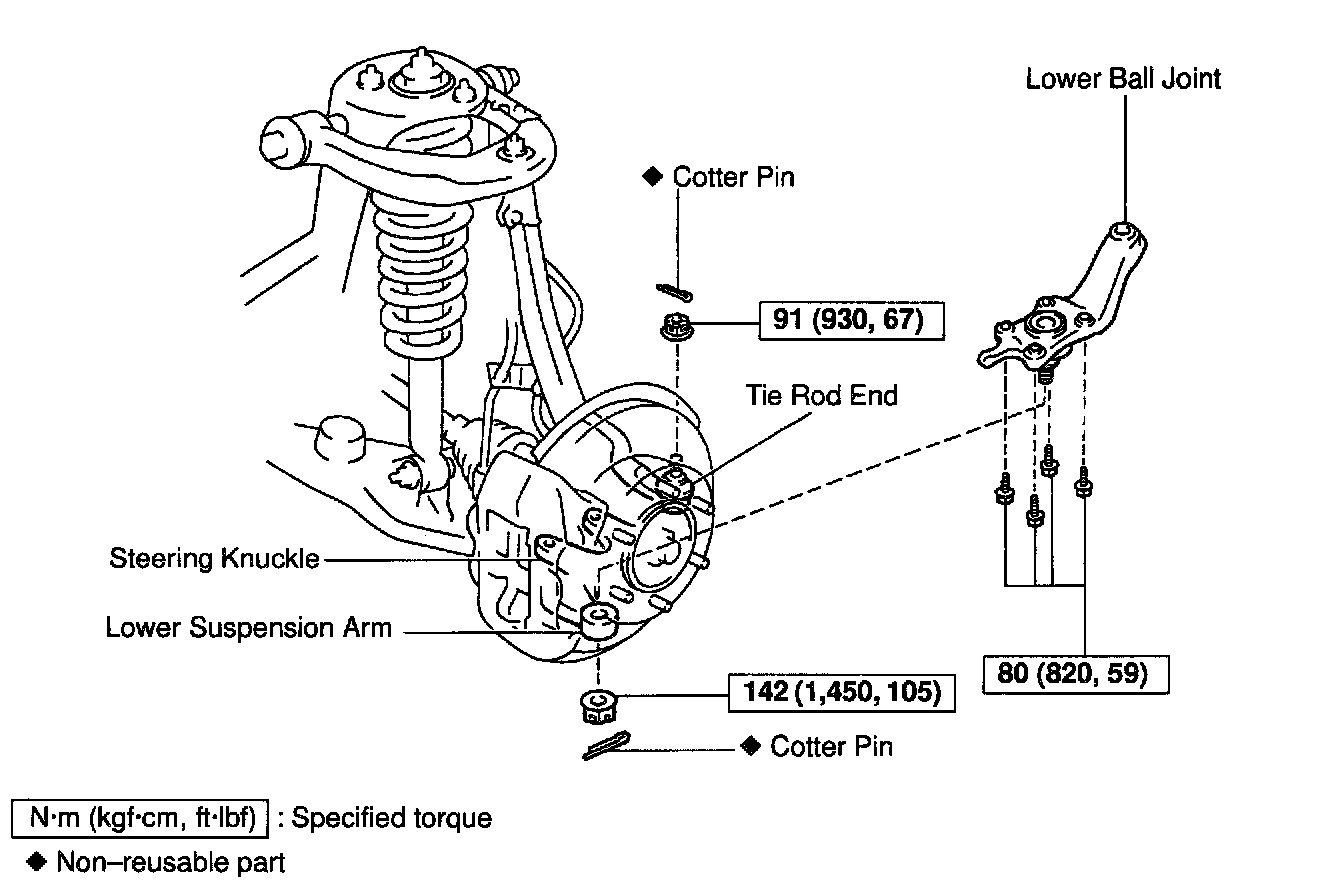 Lower Ball Joint

◆ Cotter Pin

91 (930, 67)

Tie Rod End

Steering Knuckle

Lower Suspension Arm

80 (820, 59)

142 (1,450, 105)

◆ Cotter Pin

N·m (kgf·cm, ft·lbf) : Specified torque

◆ Non–reusable part