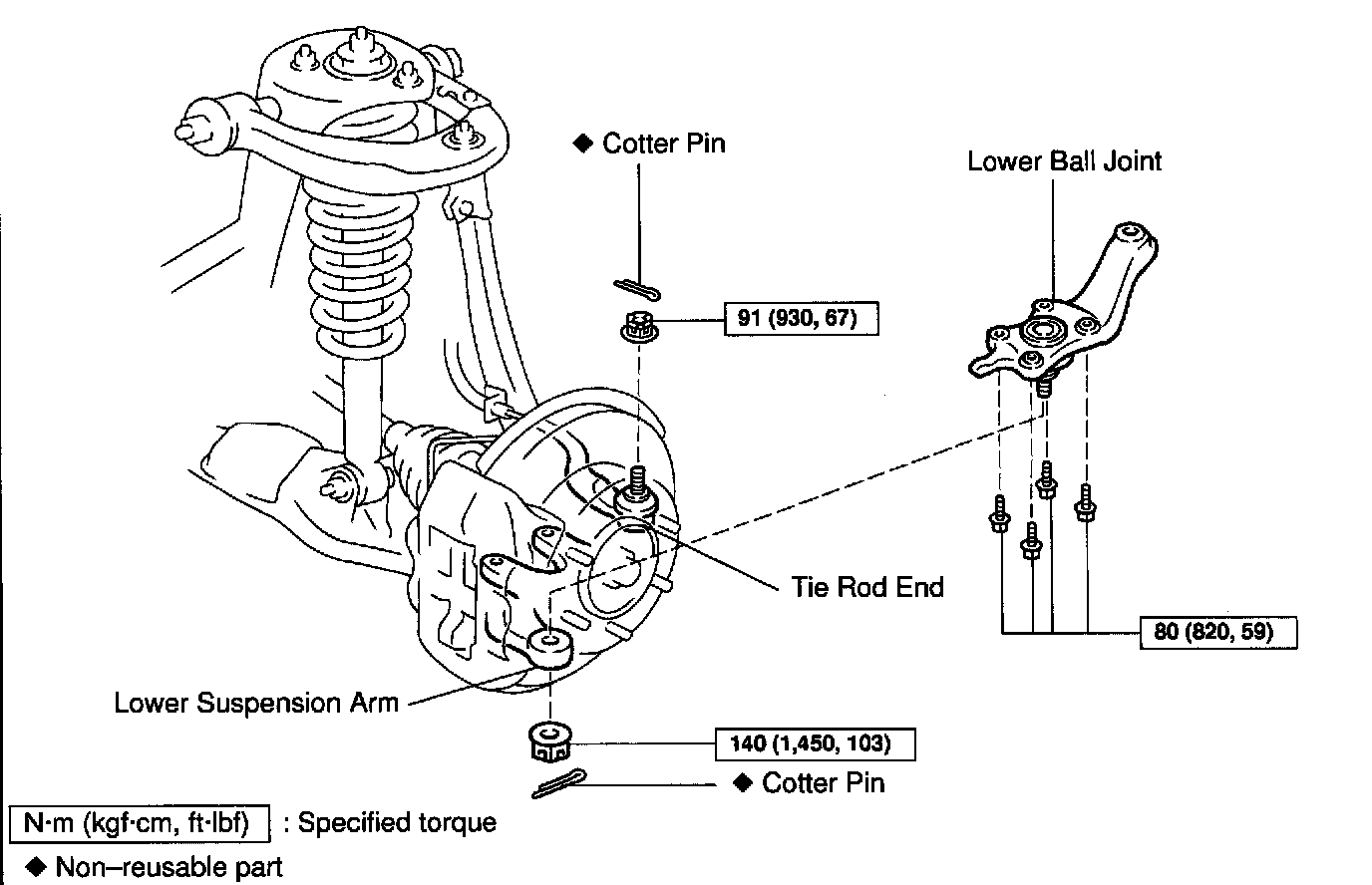 ◆ Cotter Pin

Lower Ball Joint

91 (930, 67)

Tie Rod End

80 (820, 59)

Lower Suspension Arm

140 (1,450, 103)

◆ Cotter Pin

N·m (kgf·cm, ft·lbf) : Specified torque

◆ Non–reusable part