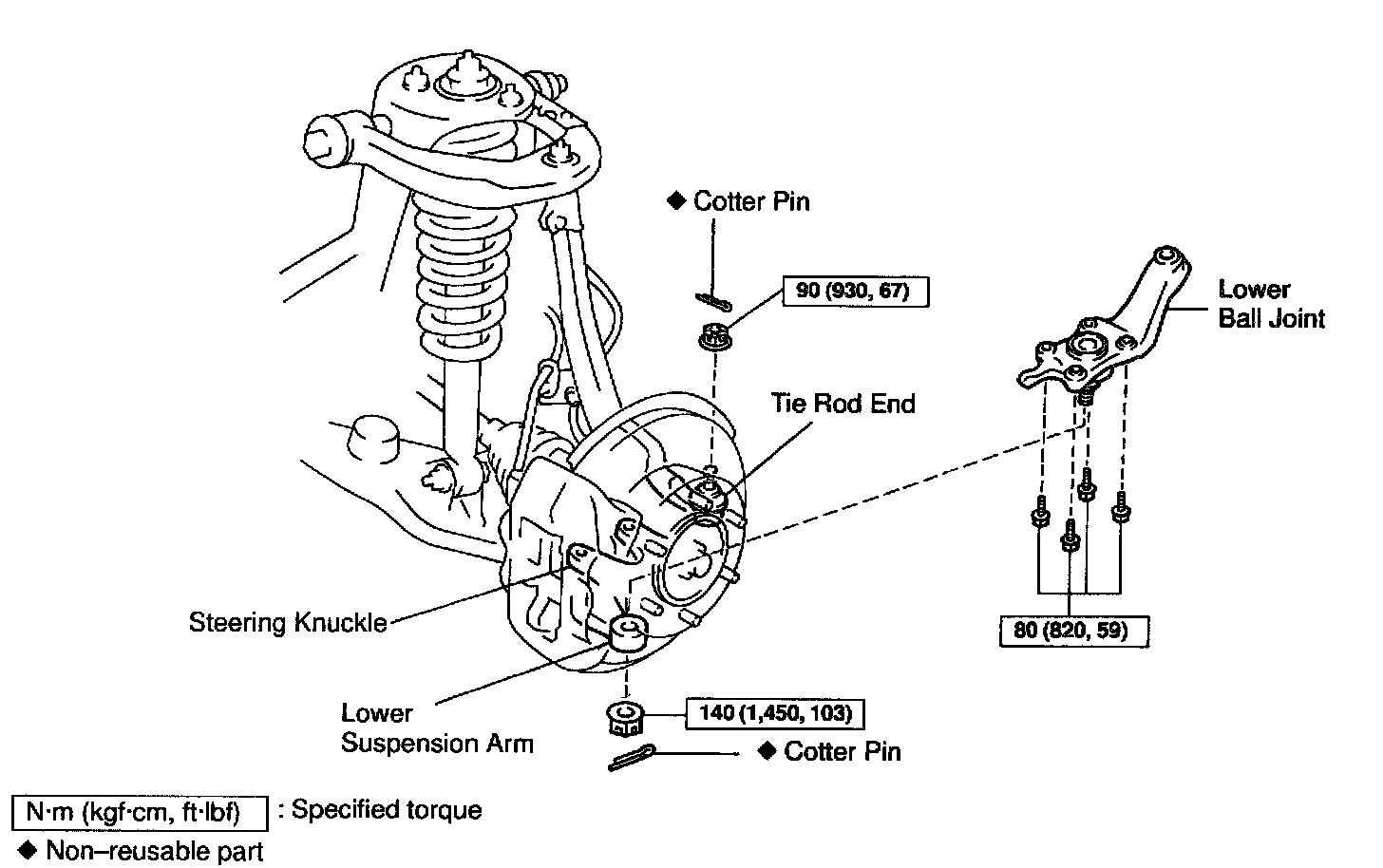 ◆ Cotter Pin

90 (930, 67)

Lower Ball Joint

Tie Rod End

Steering Knuckle

80 (820, 59)

Lower Suspension Arm

140 (1,450, 103)

◆ Cotter Pin

N·m (kgf·cm, ft·lbf) : Specified torque

◆ Non–reusable part