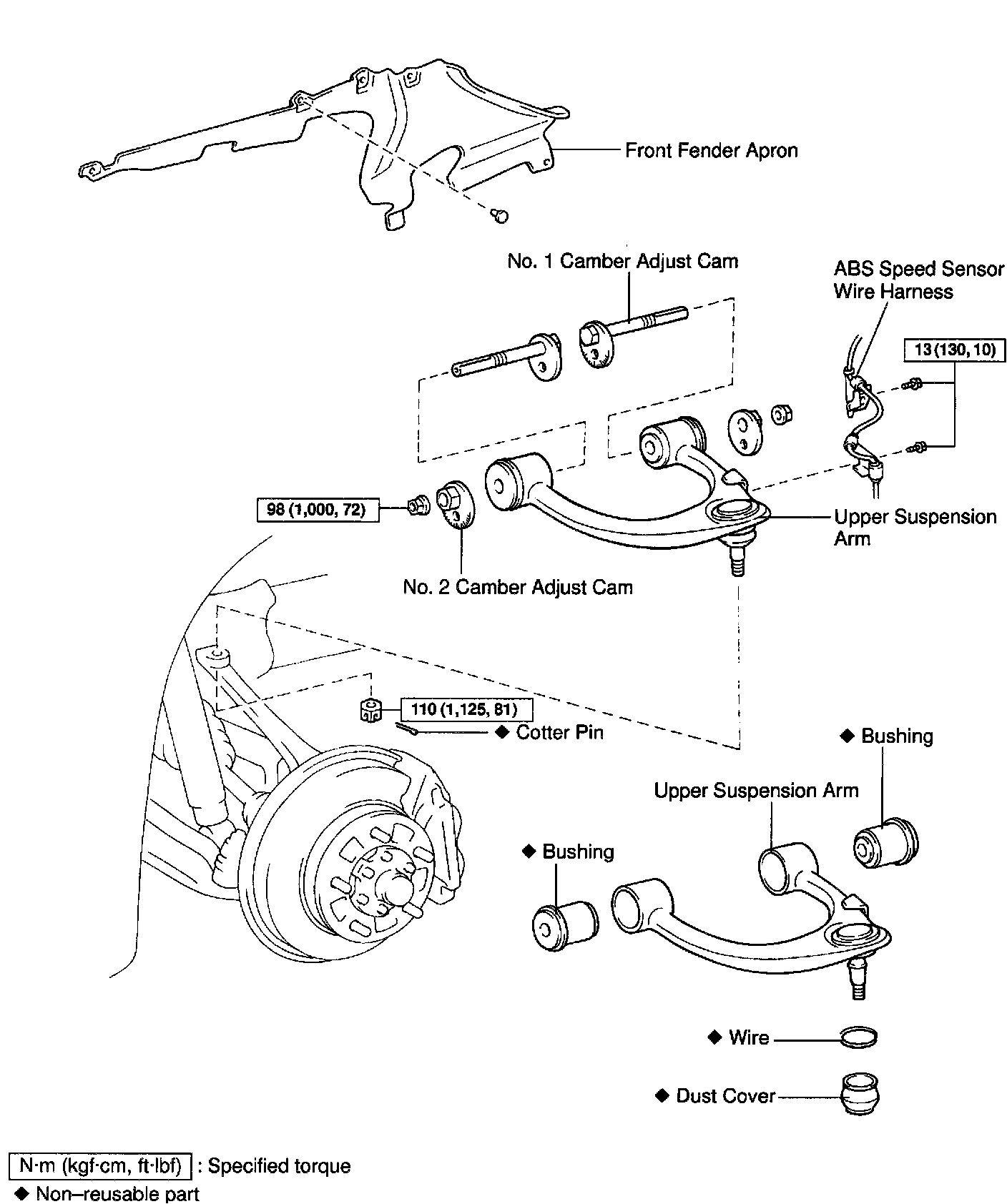 Front Fender Apron

No. 1 Camber Adjust Cam

ABS Speed Sensor Wire Harness

13 (130, 10)

98 (1,000, 72)

Upper Suspension Arm

No. 2 Camber Adjust Cam

110 (1,125, 81)

◆ Cotter Pin

◆ Bushing

Upper Suspension Arm

◆ Bushing

◆ Wire

◆ Dust Cover

N·m (kgf·cm, ft·lbf) : Specified torque

◆ Non–reusable part