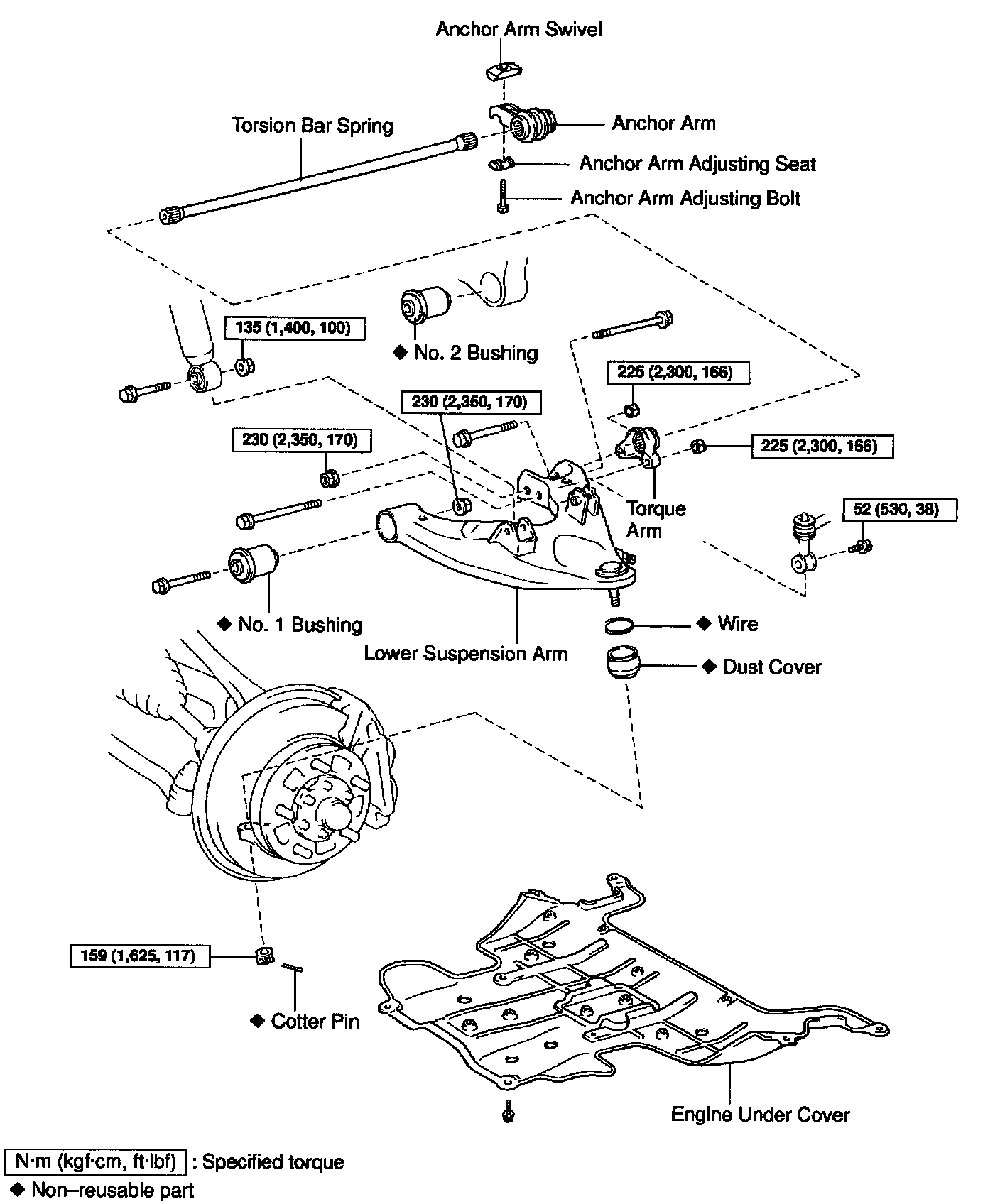 Anchor Arm Swivel

Torsion Bar Spring

Anchor Arm

Anchor Arm Adjusting Seat

Anchor Arm Adjusting Bolt

135 (1,400, 100)

◆ No. 2 Bushing

225 (2,300, 166)

230 (2,350, 170)

230 (2,350, 170)

225 (2,300, 166)

Torque Arm

52 (530, 38)

◆ No. 1 Bushing

Lower Suspension Arm

◆ Wire

◆ Dust Cover

159 (1,625, 117)

◆ Cotter Pin

Engine Under Cover

N·m (kgf·cm, ft·lbf) : Specified torque

◆ Non–reusable part