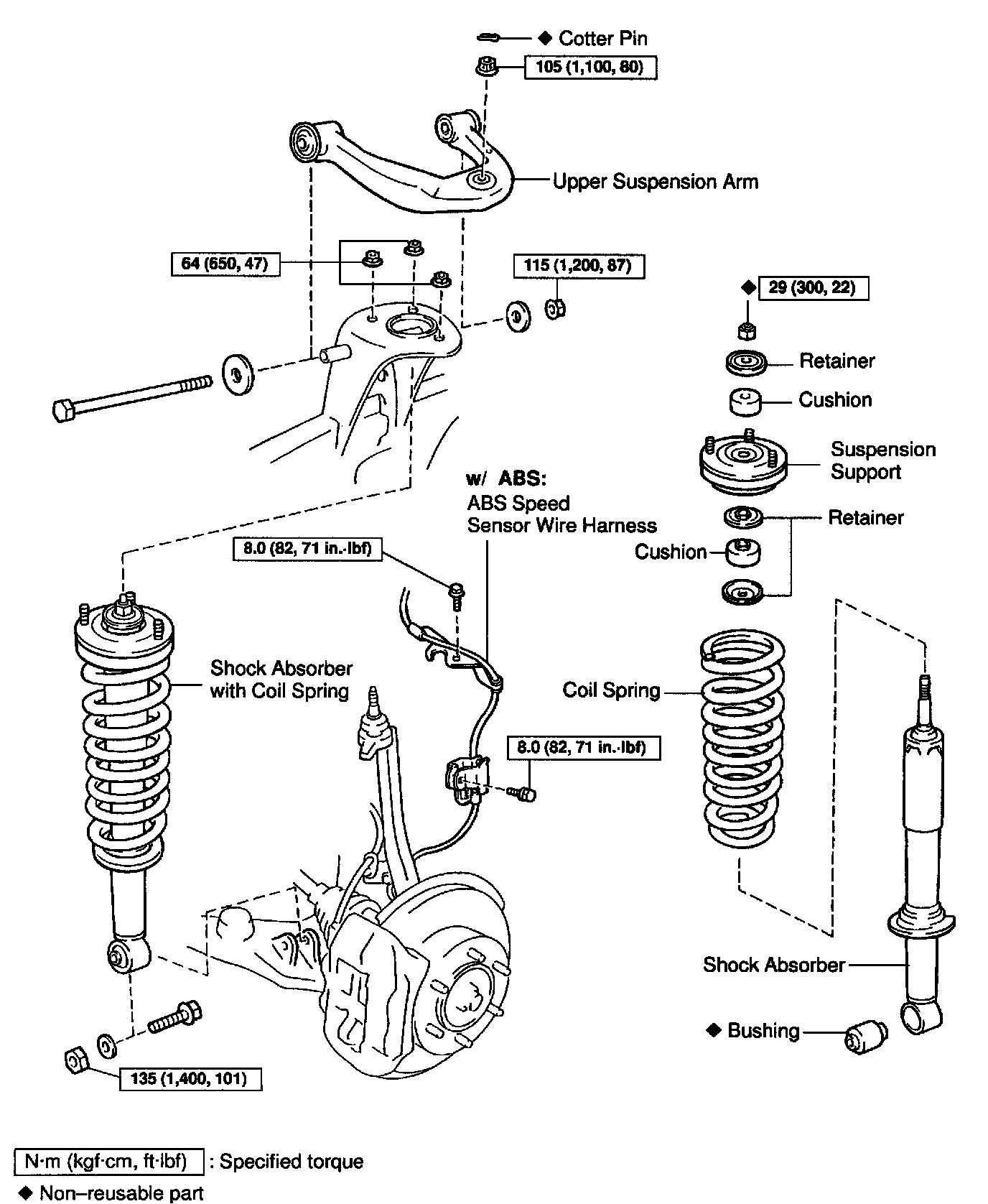 ◆ Cotter Pin

105 (1,100, 80)

Upper Suspension Arm

64 (650, 47)

115 (1,200, 87)

◆ 29 (300, 22)

Retainer

Cushion

Suspension Support

w/ ABS:
ABS Speed
Sensor Wire Harness

Retainer

Cushion

8.0 (82, 71 in.·lbf)

Shock Absorber with Coil Spring

Coil Spring

8.0 (82, 71 in.·lbf)

Shock Absorber

◆ Bushing

135 (1,400, 101)

N·m (kgf·cm, ft·lbf) : Specified torque

◆ Non–reusable part