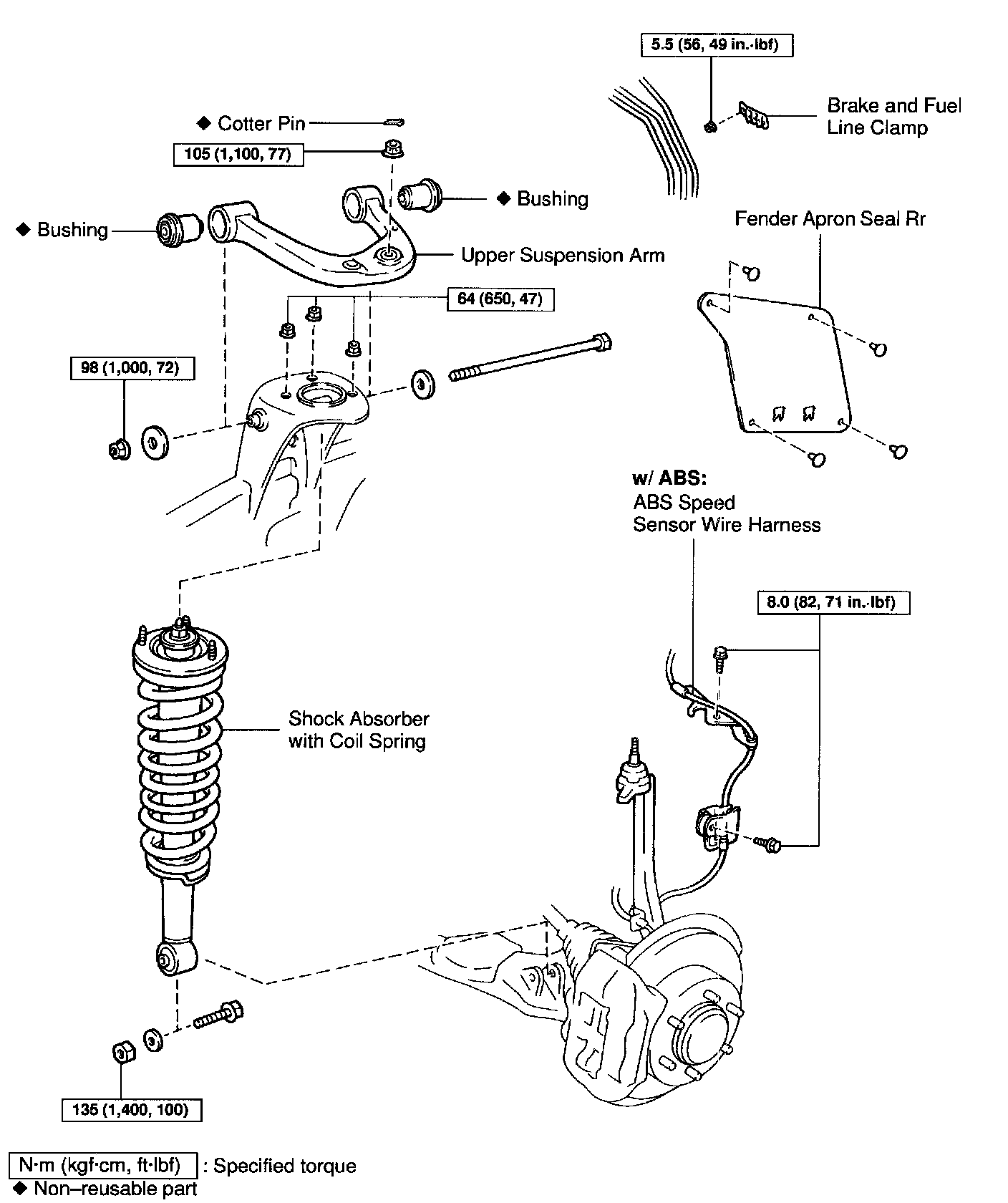 5.5 (56, 49 in.·lbf)

Brake and Fuel Line Clamp

◆ Cotter Pin

105 (1,100, 77)

◆ Bushing

◆ Bushing

Upper Suspension Arm

Fender Apron Seal Rr

64 (650, 47)

98 (1,000, 72)

w/ ABS:
ABS Speed Sensor Wire Harness

8.0 (82, 71 in.·lbf)

Shock Absorber with Coil Spring

135 (1,400, 100)

N·m (kgf·cm, ft·lbf) : Specified torque
◆ Non–reusable part