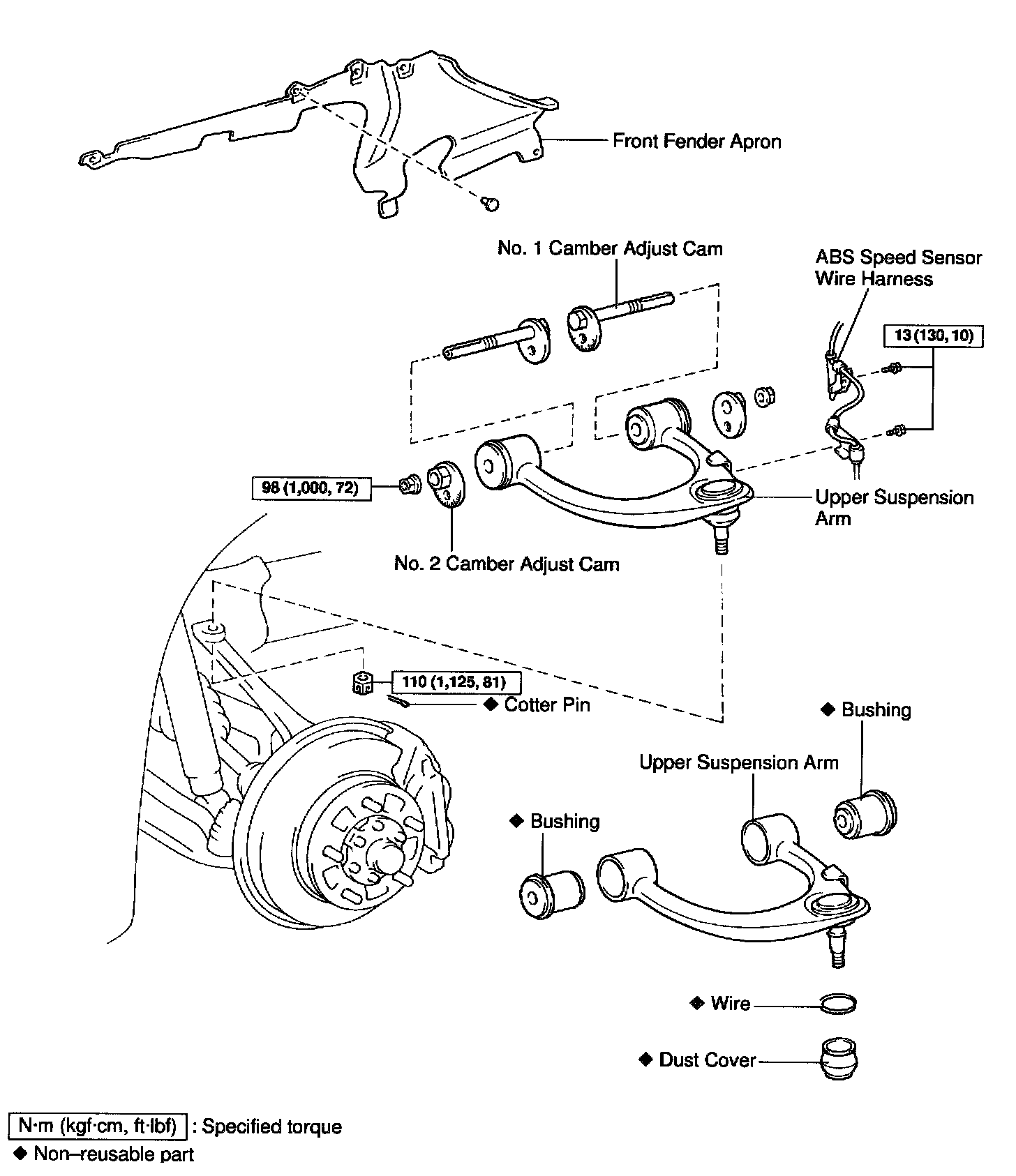 Front Fender Apron

No. 1 Camber Adjust Cam

ABS Speed Sensor Wire Harness

13 (130, 10)

98 (1,000, 72)

Upper Suspension Arm

No. 2 Camber Adjust Cam

110 (1,125, 81)

◆ Cotter Pin

◆ Bushing

Upper Suspension Arm

◆ Bushing

◆ Wire

◆ Dust Cover

N·m (kgf·cm, ft·lbf) : Specified torque

◆ Non–reusable part