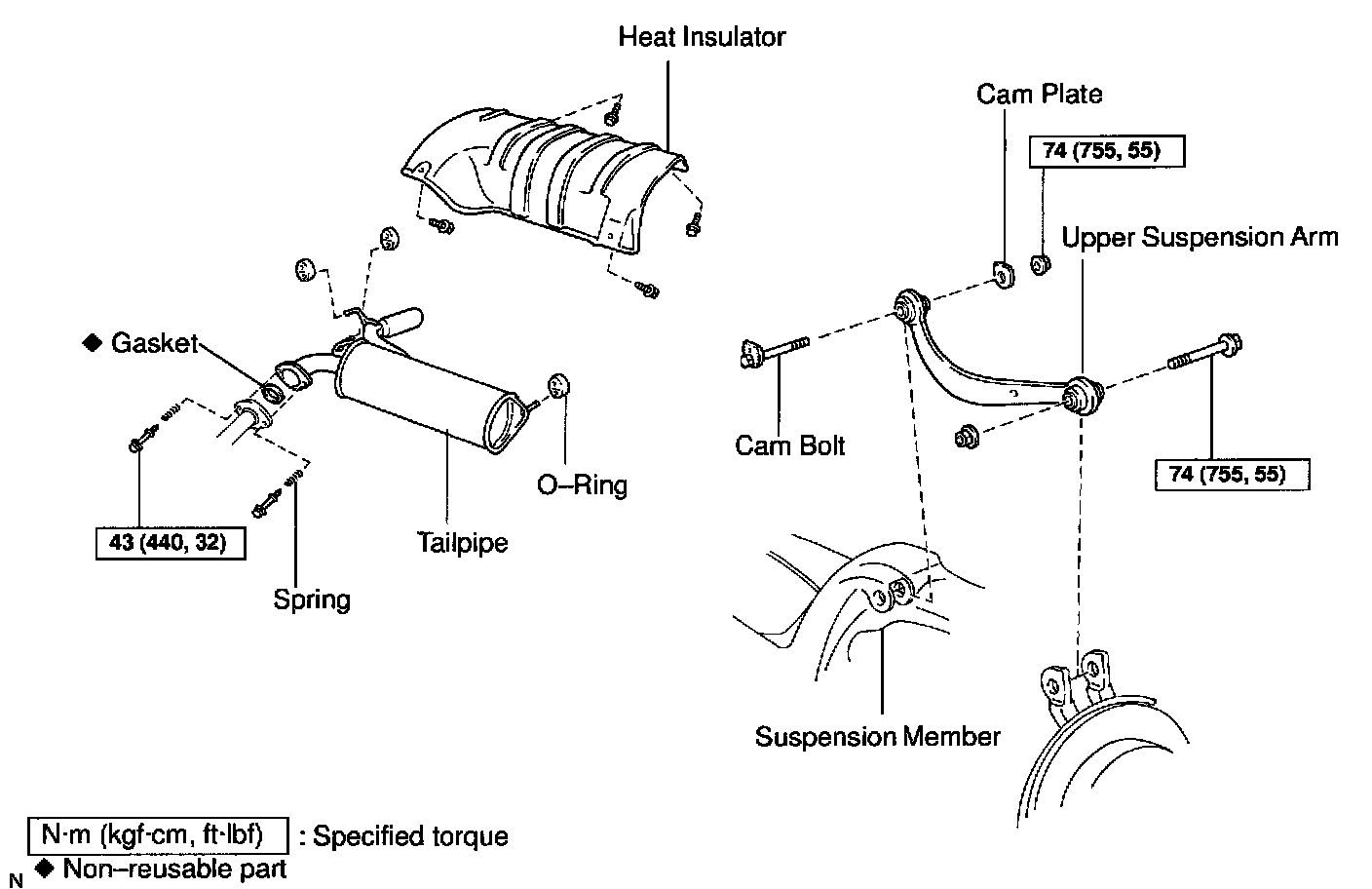 Heat Insulator

Cam Plate

74 (755, 55)

Upper Suspension Arm

◆ Gasket

Cam Bolt

O–Ring

74 (755, 55)

43 (440, 32)

Tailpipe

Spring

Suspension Member

N·m (kgf·cm, ft·lbf) : Specified torque

N ◆ Non–reusable part