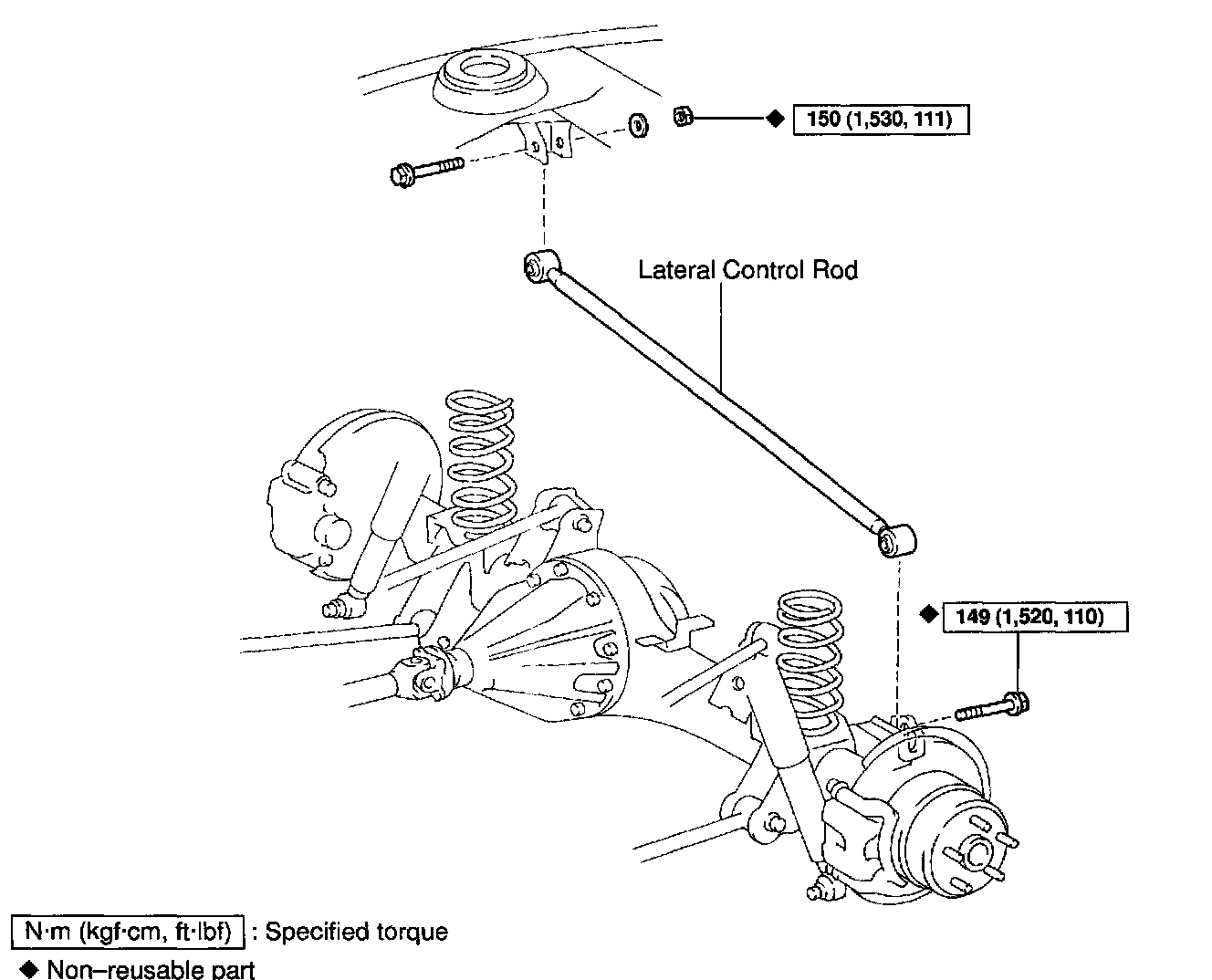 ◆ 150 (1,530, 111)

Lateral Control Rod

◆ 149 (1,520, 110)

N·m (kgf·cm, ft·lbf) : Specified torque

◆ Non–reusable part