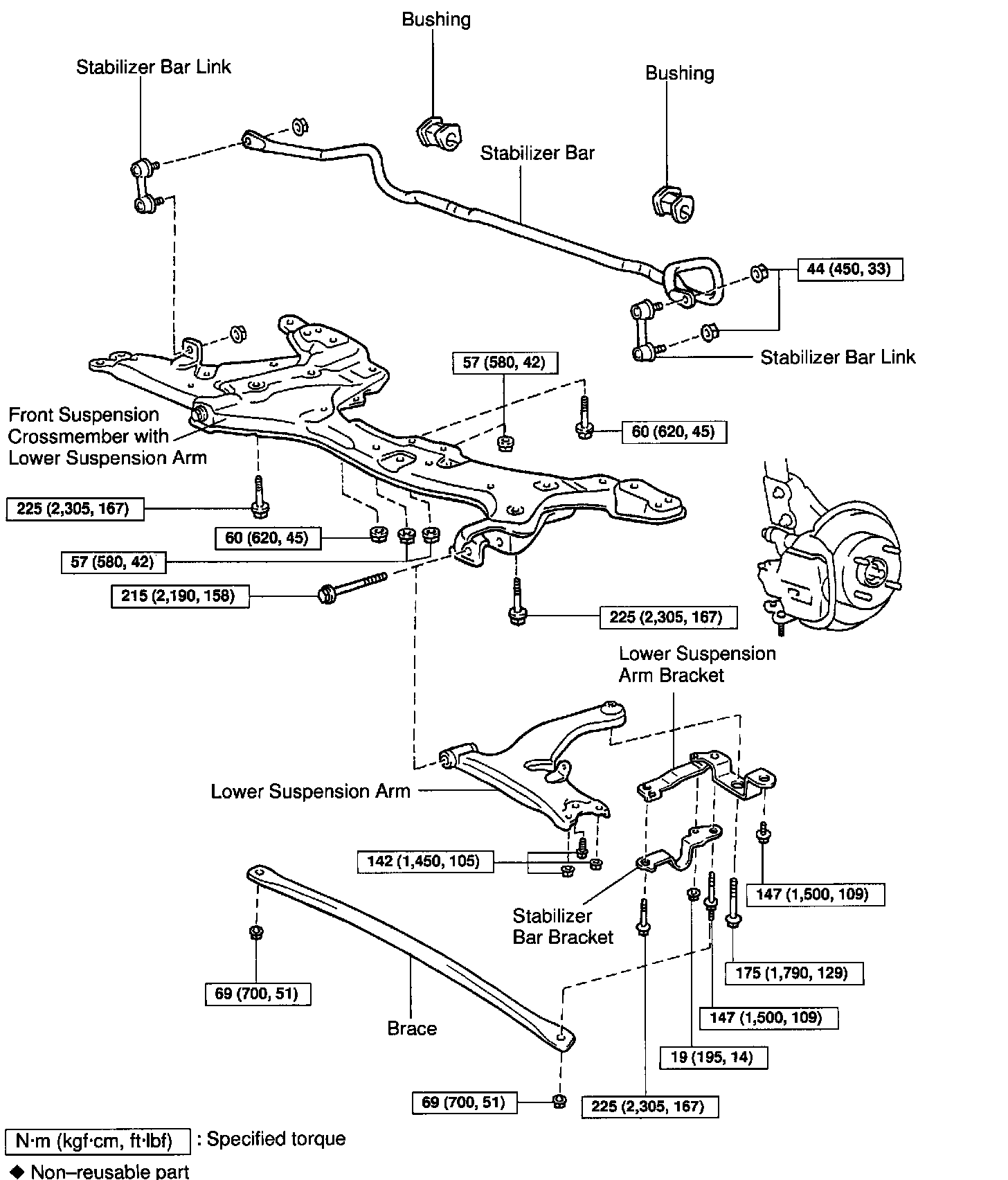 Bushing

Stabilizer Bar Link

Bushing

Stabilizer Bar

44 (450, 33)

Stabilizer Bar Link

57 (580, 42)

Front Suspension Crossmember with Lower Suspension Arm

60 (620, 45)

225 (2,305, 167)

60 (620, 45)

57 (580, 42)

215 (2,190, 158)

225 (2,305, 167)

Lower Suspension Arm Bracket

Lower Suspension Arm

142 (1,450, 105)

147 (1,500, 109)

Stabilizer Bar Bracket

175 (1,790, 129)

69 (700, 51)

147 (1,500, 109)

Brace

19 (195, 14)

69 (700, 51)

225 (2,305, 167)

N·m (kgf·cm, ft·lbf) : Specified torque

◆ Non–reusable part