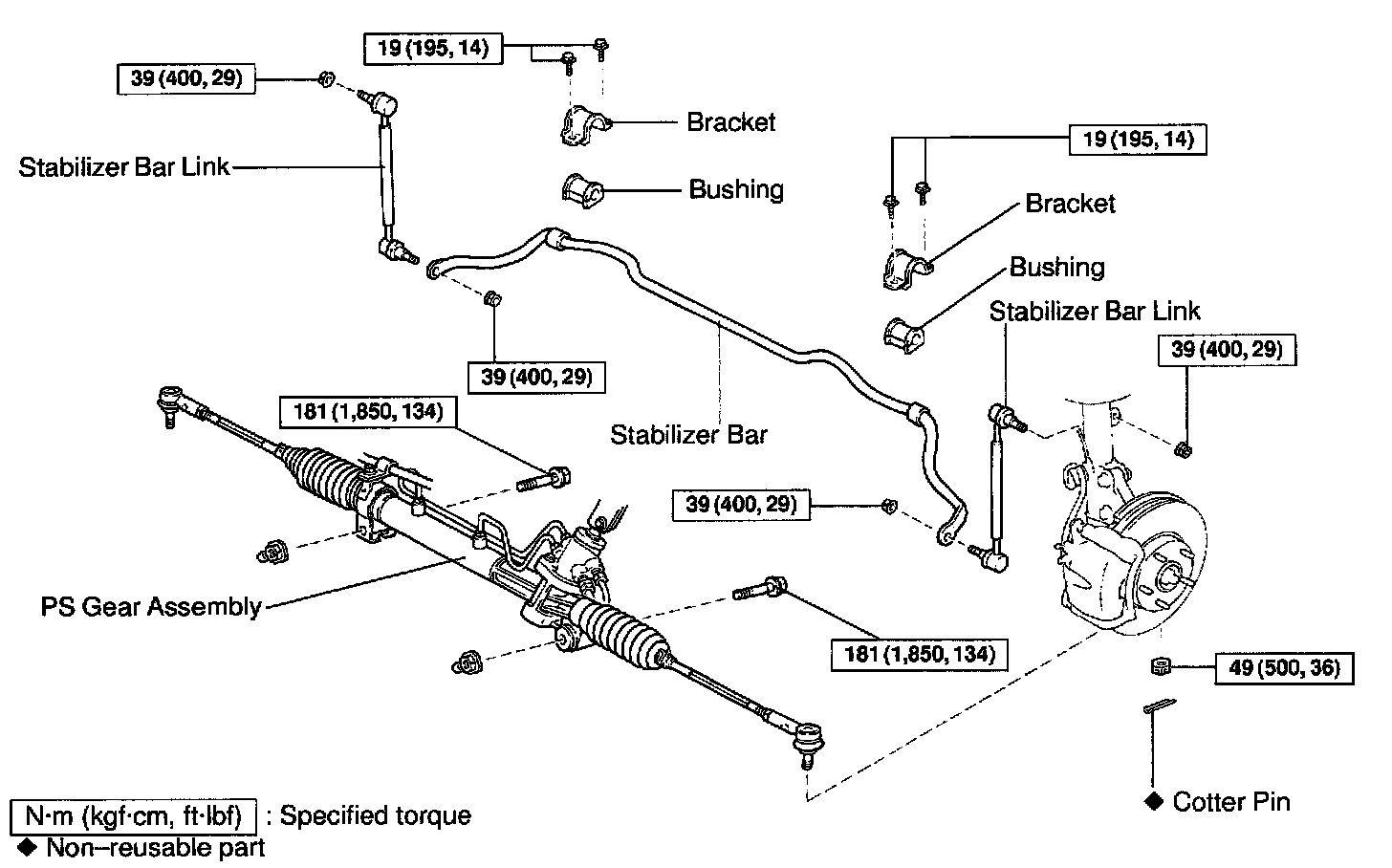 19 (195, 14)

39 (400, 29)

Bracket

Stabilizer Bar Link

Bushing

19 (195, 14)

Bracket

Bushing

Stabilizer Bar Link

39 (400, 29)

39 (400, 29)

181 (1,850, 134)

Stabilizer Bar

39 (400, 29)

PS Gear Assembly

181 (1,850, 134)

49 (500, 36)

◆ Cotter Pin

N·m (kgf·cm, ft·lbf) : Specified torque
◆ Non–reusable part