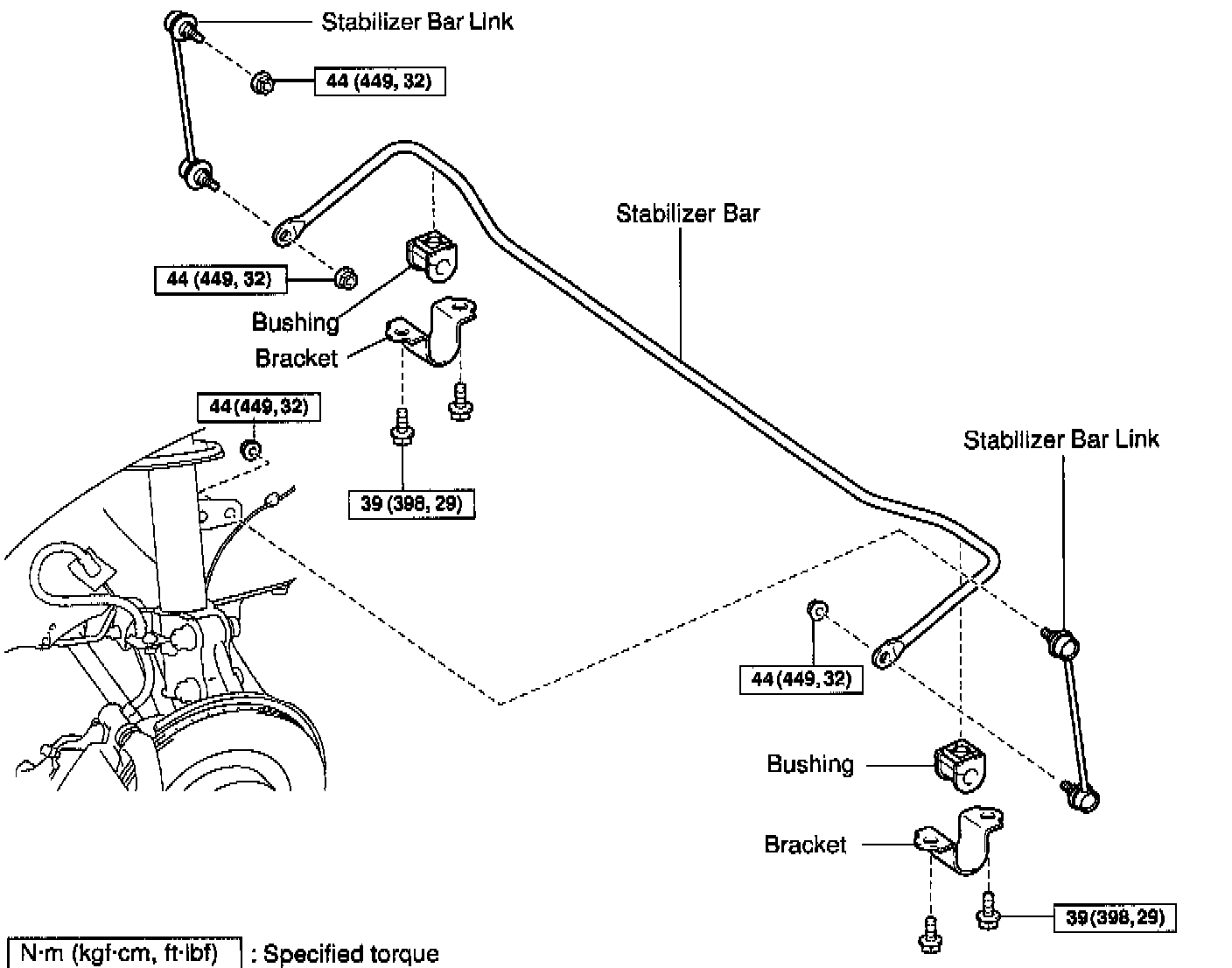 Stabilizer Bar Link

44 (449, 32)

Stabilizer Bar

44 (449, 32)

Bushing

Bracket

44 (449, 32)

39 (398, 29)

Stabilizer Bar Link

44 (449, 32)

Bushing

Bracket

39 (398, 29)

N·m (kgf·cm, ft·lbf) : Specified torque