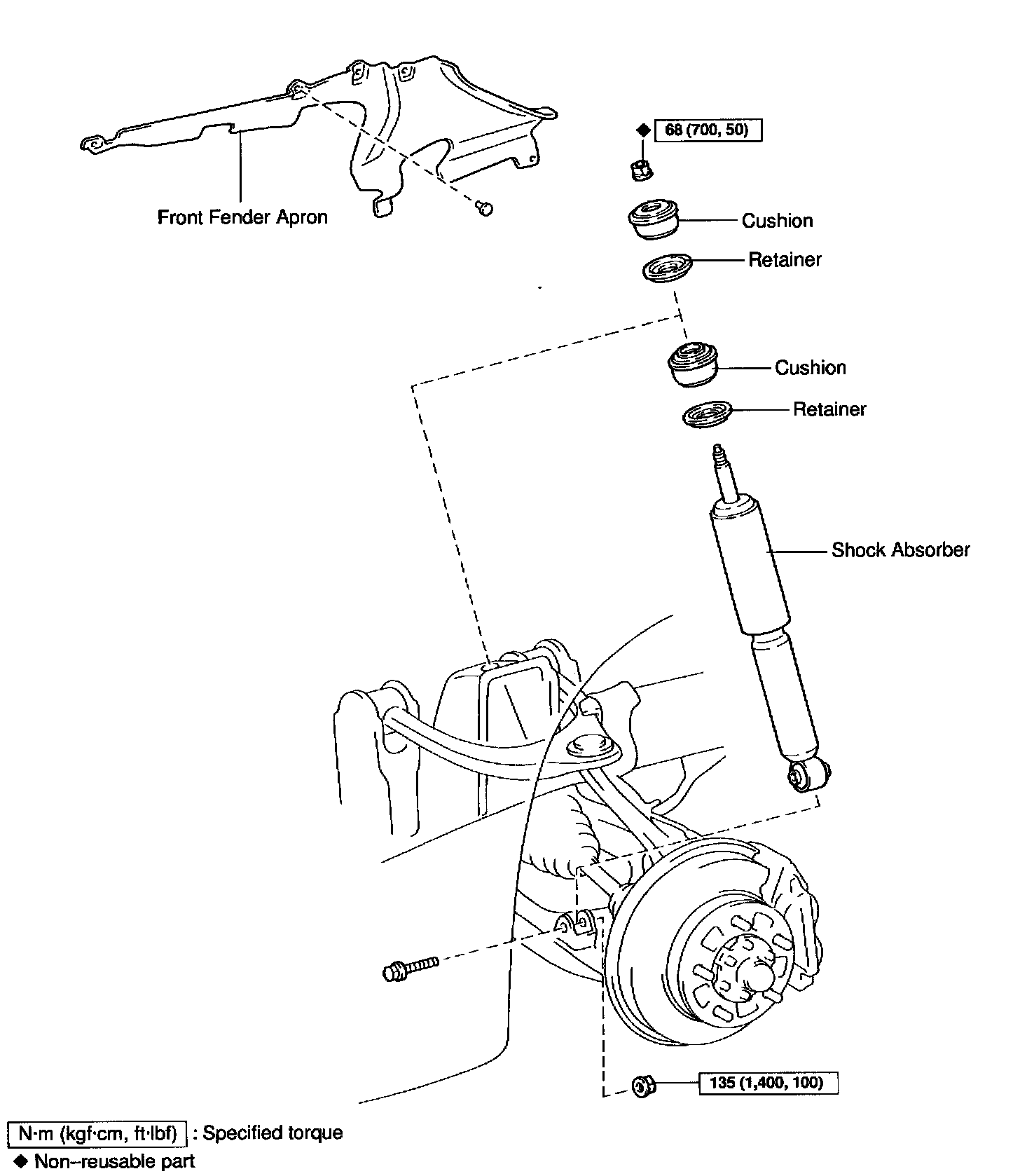 Front Fender Apron

◆ 68 (700, 50)

Cushion

Retainer

Cushion

Retainer

Shock Absorber

135 (1,400, 100)

N·m (kgf·cm, ft·lbf) : Specified torque
◆ Non–reusable part