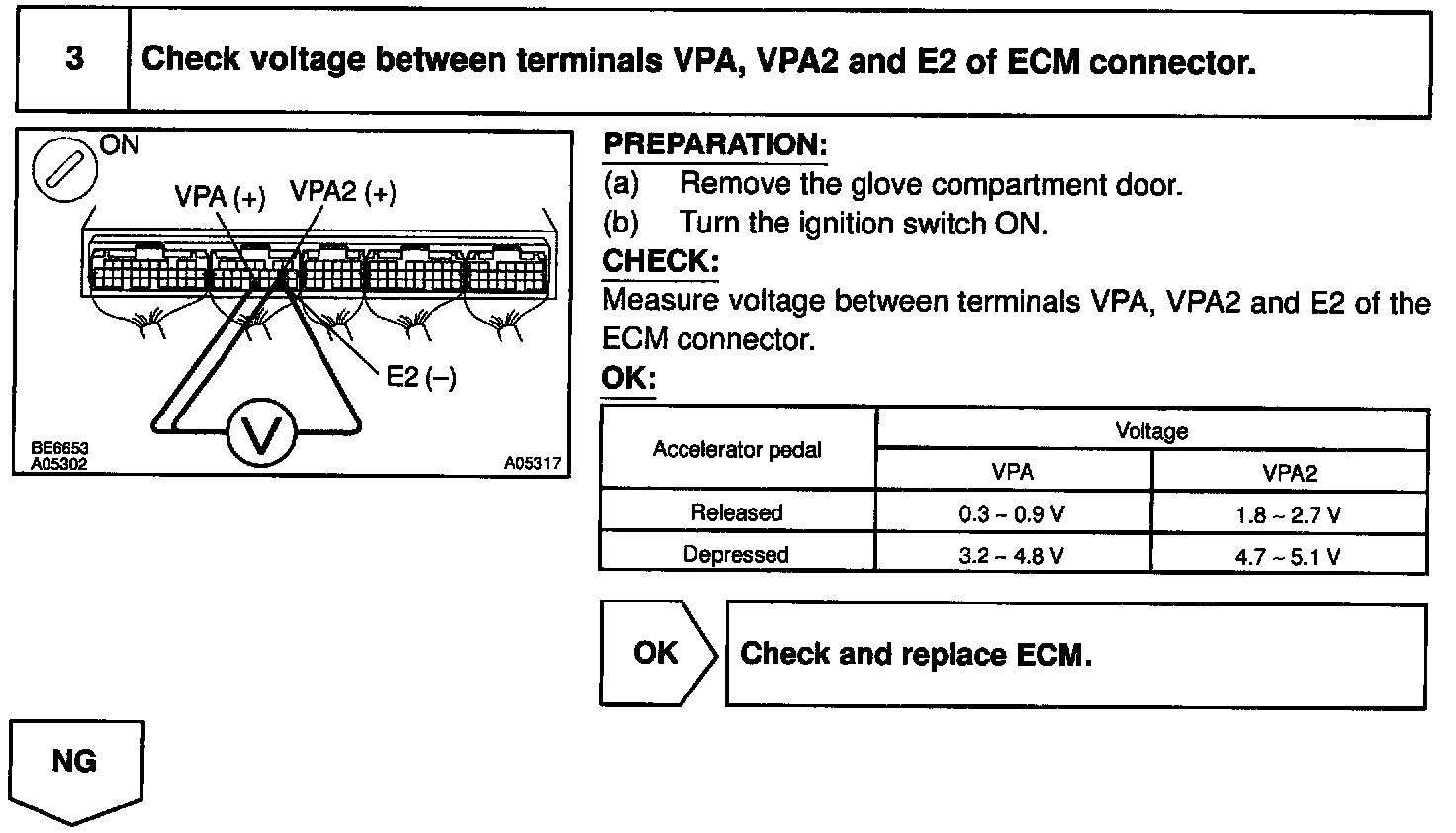 3

Check voltage between terminals VPA, VPA2 and E2 of ECM connector.

ON

VPA (+) VPA2 (+)

E2 (–)

V

BE6653
A05302

A05317

PREPARATION:
(a) Remove the glove compartment door.
(b) Turn the ignition switch ON.

CHECK:
Measure voltage between terminals VPA, VPA2 and E2 of the ECM connector.

OK:

| Accelerator pedal | Voltage | |
|---|---|---|
| | VPA | VPA2 |
| Released | 0.3 ~ 0.9 V | 1.8 ~ 2.7 V |
| Depressed | 3.2 ~ 4.8 V | 4.7 ~ 5.1 V |

OK

Check and replace ECM.

NG