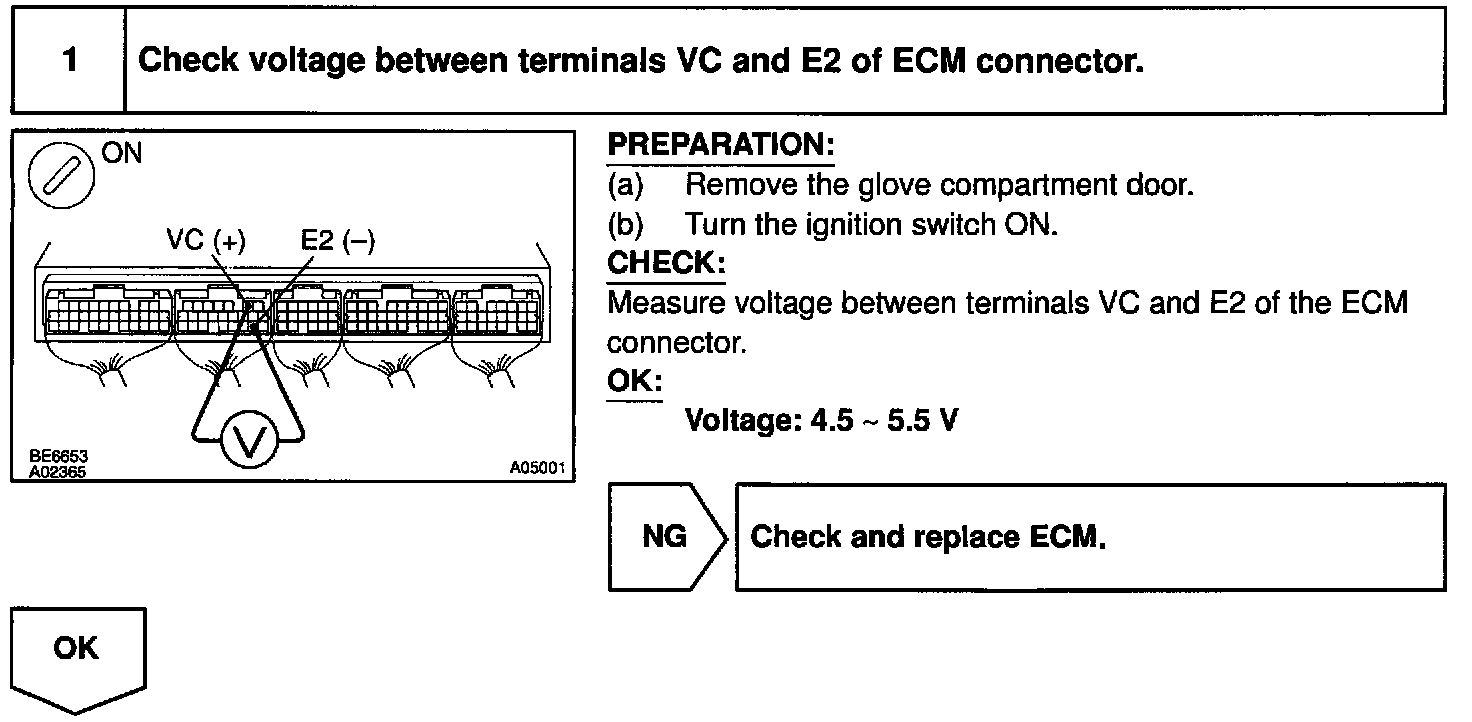 1 Check voltage between terminals VC and E2 of ECM connector.

ON

VC (+) E2 (–)

V

BE6653
A02365

A05001

PREPARATION:
(a) Remove the glove compartment door.
(b) Turn the ignition switch ON.
CHECK:
Measure voltage between terminals VC and E2 of the ECM connector.
OK:
Voltage: 4.5 ~ 5.5 V

NG

Check and replace ECM.

OK