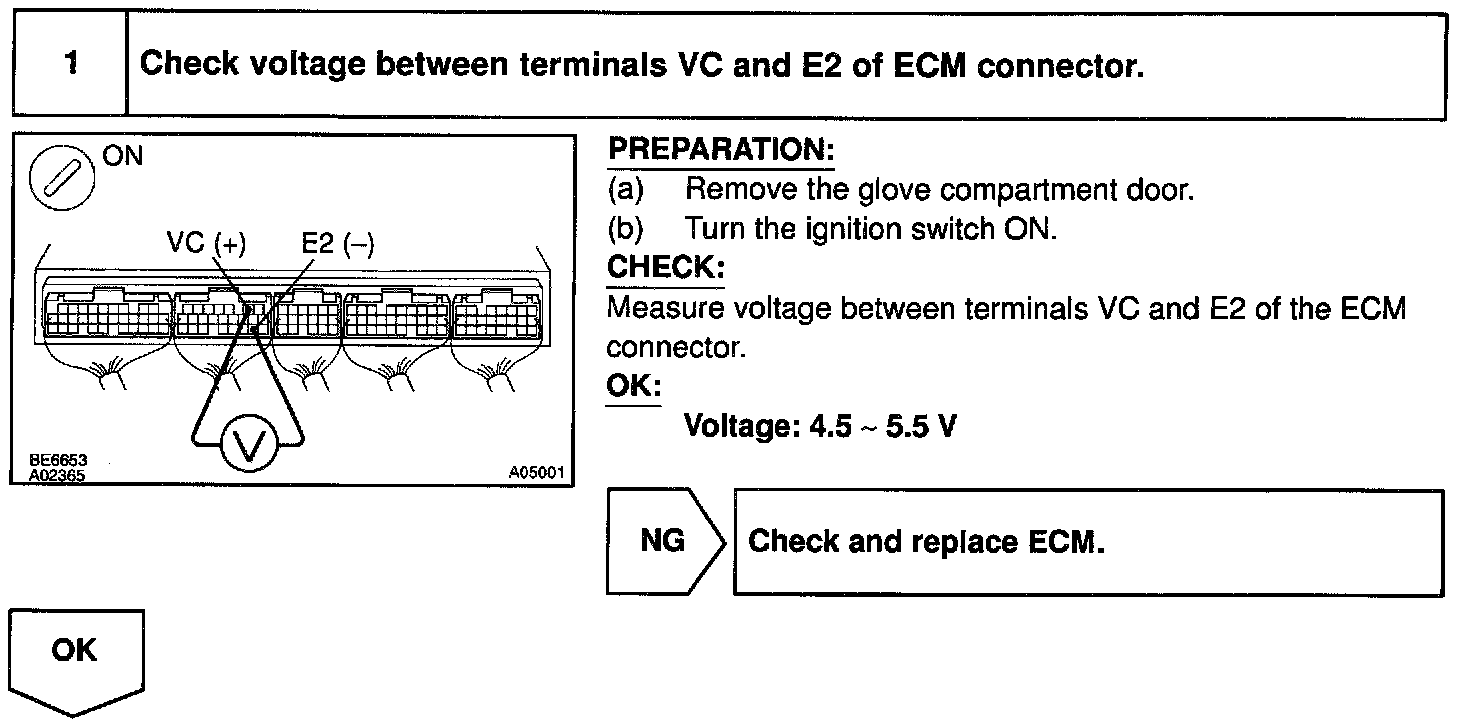 1 Check voltage between terminals VC and E2 of ECM connector.

ON

VC (+) E2 (–)

V

BE6653
A02365

A05001

PREPARATION:
(a) Remove the glove compartment door.
(b) Turn the ignition switch ON.
CHECK:
Measure voltage between terminals VC and E2 of the ECM connector.
OK:
Voltage: 4.5 ~ 5.5 V

NG

Check and replace ECM.

OK