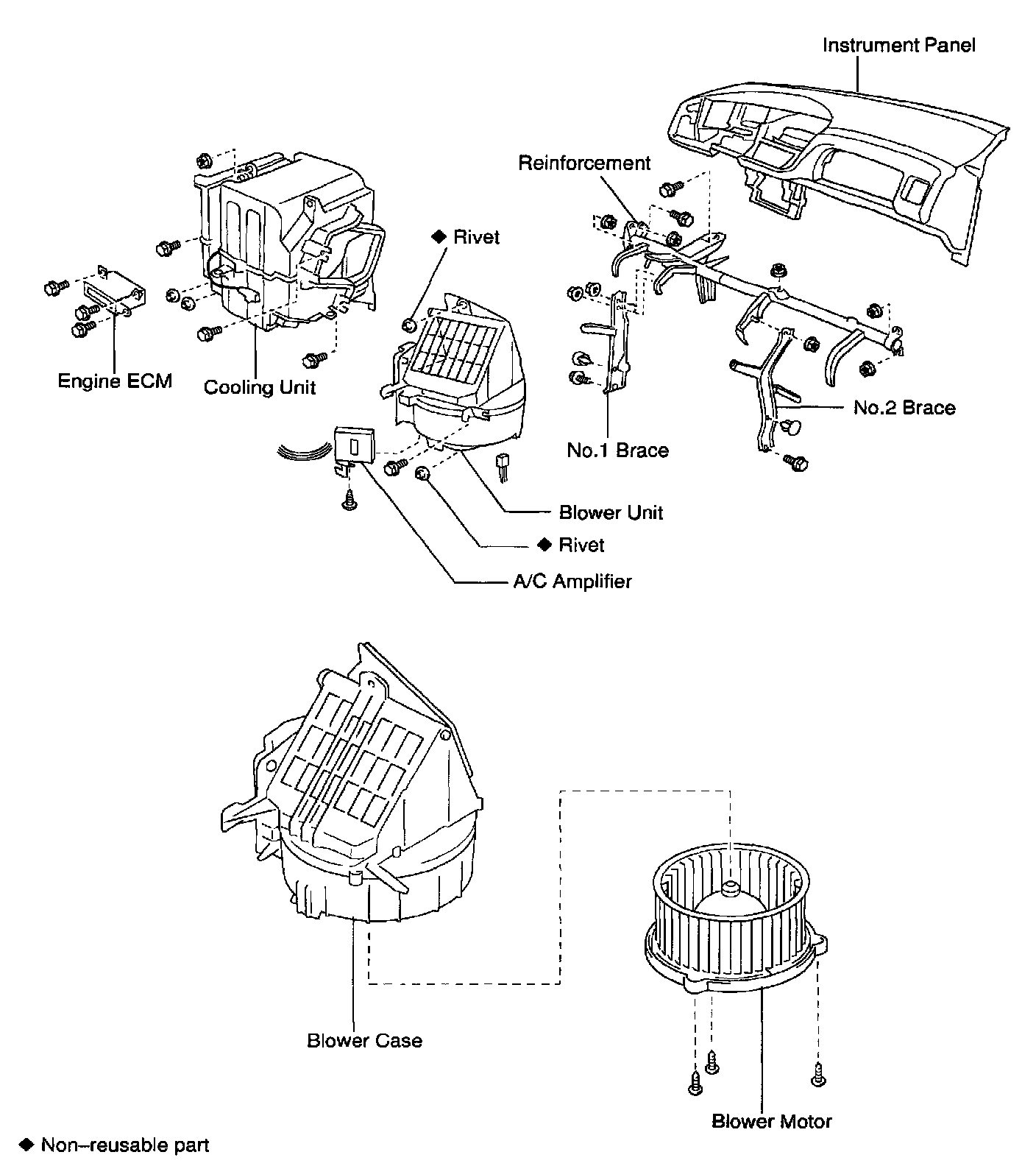 Instrument Panel

Reinforcement

◆ Rivet

Engine ECM

Cooling Unit

No.2 Brace

No.1 Brace

Blower Unit

◆ Rivet

A/C Amplifier

Blower Case

Blower Motor

◆ Non–reusable part