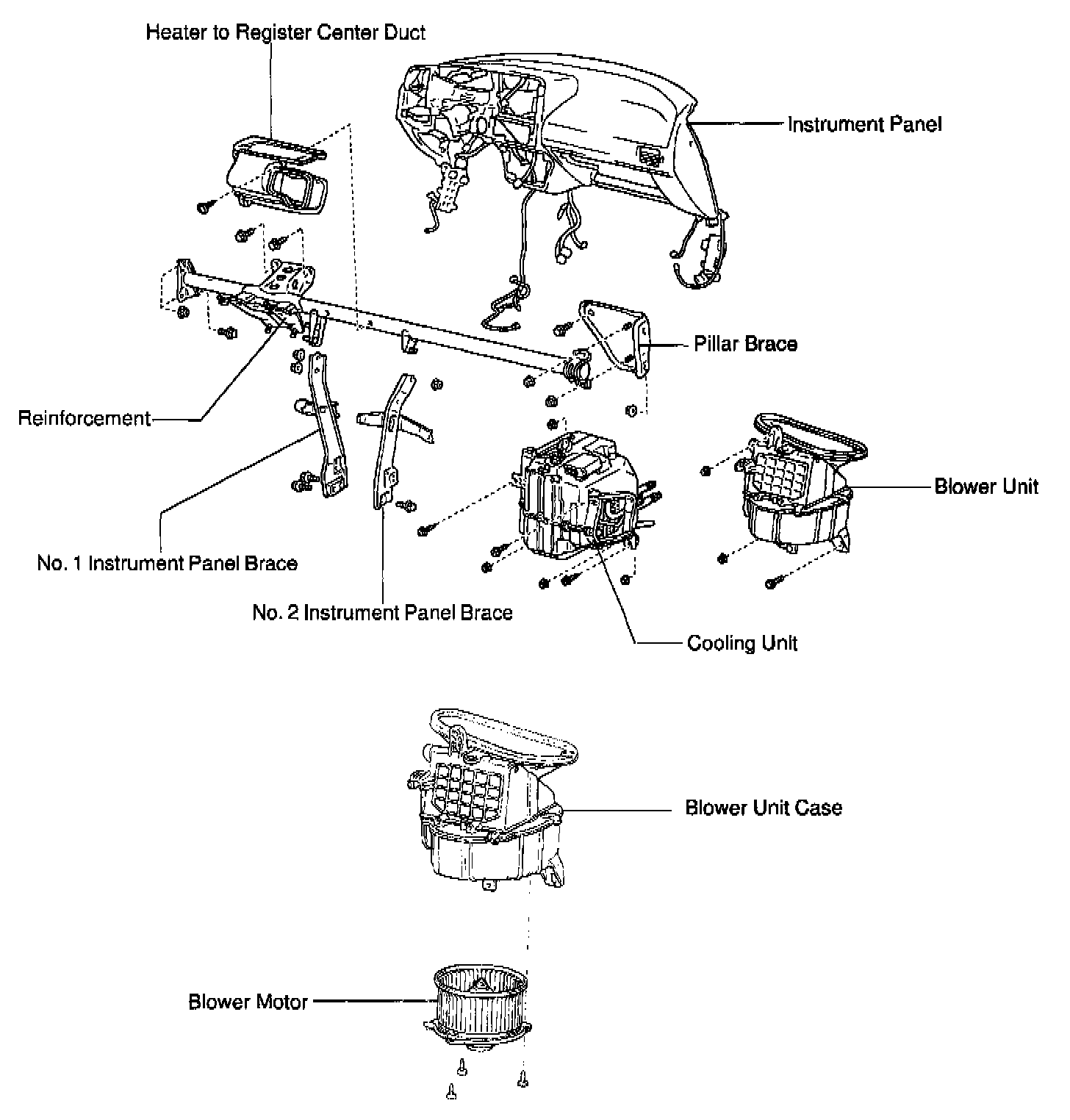 Heater to Register Center Duct

Instrument Panel

Pillar Brace

Reinforcement

Blower Unit

No. 1 Instrument Panel Brace

No. 2 Instrument Panel Brace

Cooling Unit

Blower Unit Case

Blower Motor