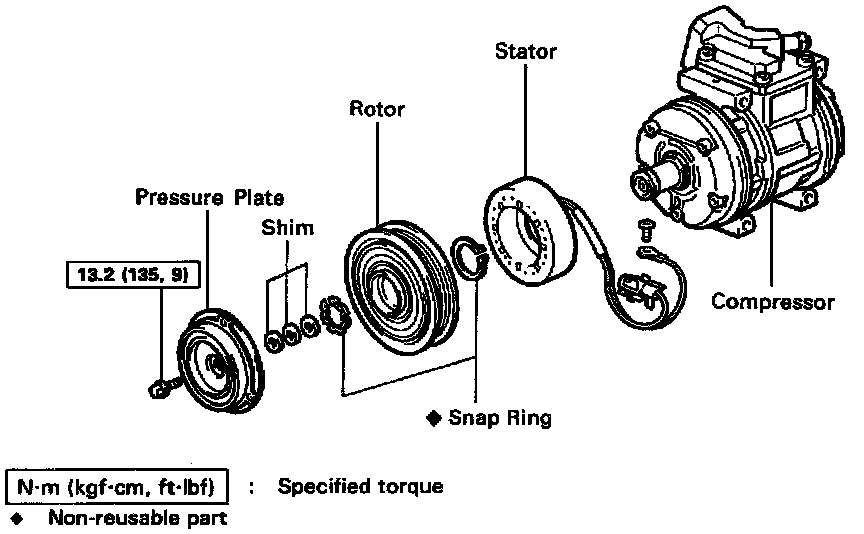 Stator

Rotor

Pressure Plate

Shim

13.2 (135, 9)

Compressor

◆ Snap Ring

N·m (kgf·cm, ft·lbf) : Specified torque
◆ Non-reusable part