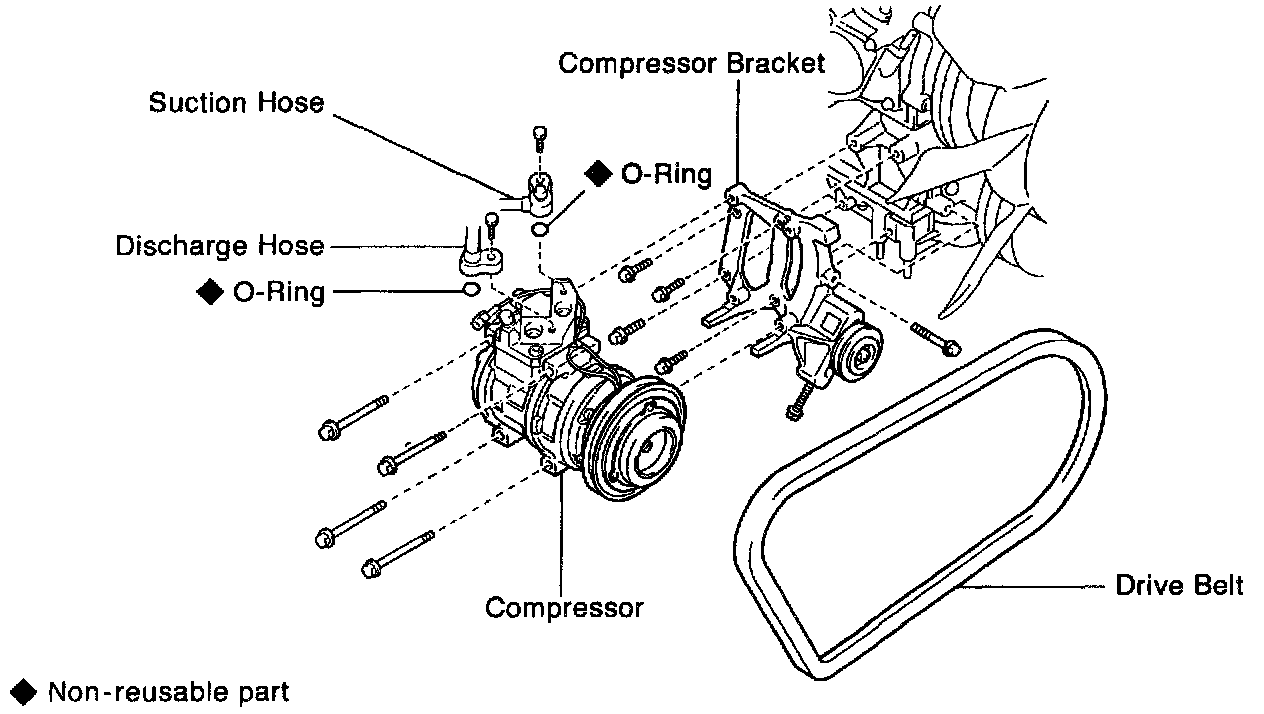 Compressor Bracket

Suction Hose

◆ O-Ring

Discharge Hose

◆ O-Ring

Compressor

Drive Belt

◆ Non-reusable part