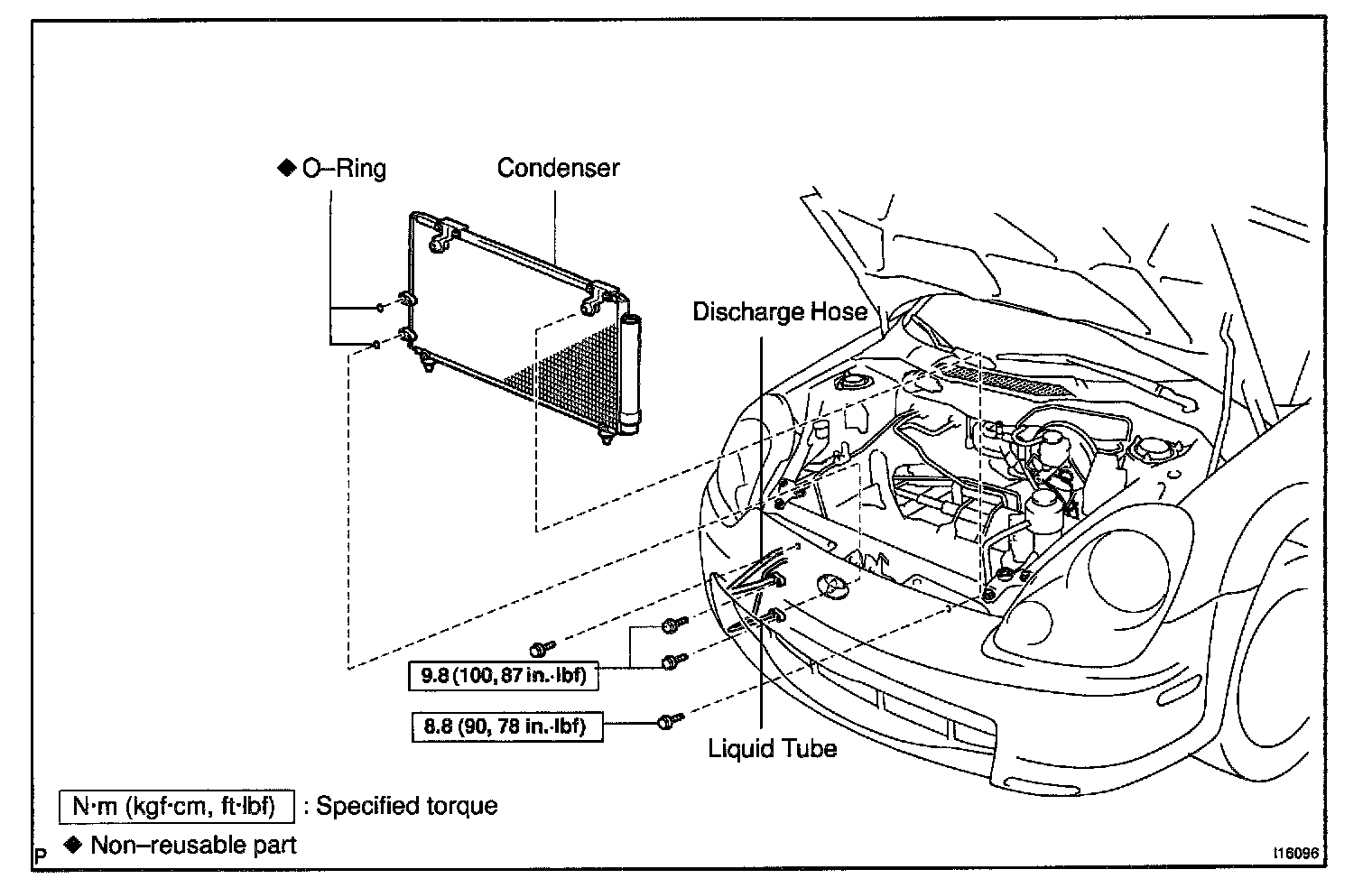 ◆ O–Ring

Condenser

Discharge Hose

9.8 (100, 87 in.·lbf)

8.8 (90, 78 in.·lbf)

Liquid Tube

N·m (kgf·cm, ft·lbf) : Specified torque

◆ Non–reusable part

P

I16096