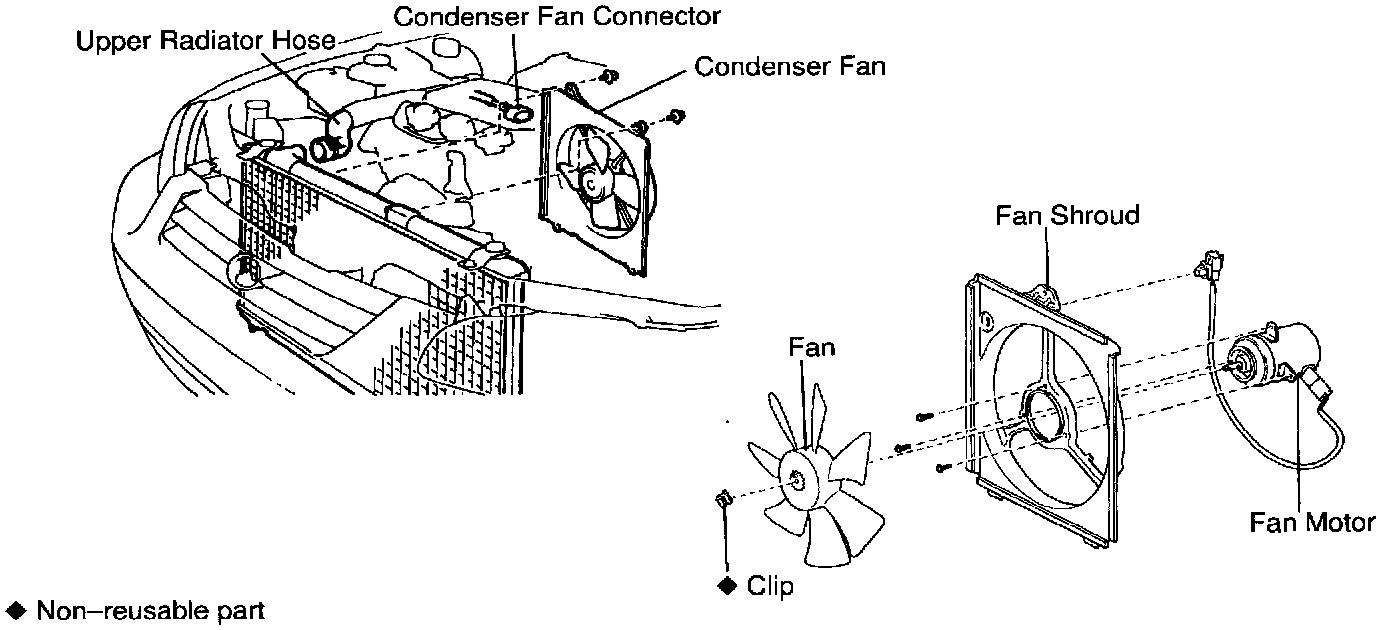 Condenser Fan Connector
Upper Radiator Hose
Condenser Fan
Fan Shroud
Fan
Fan Motor
◆ Clip
◆ Non–reusable part