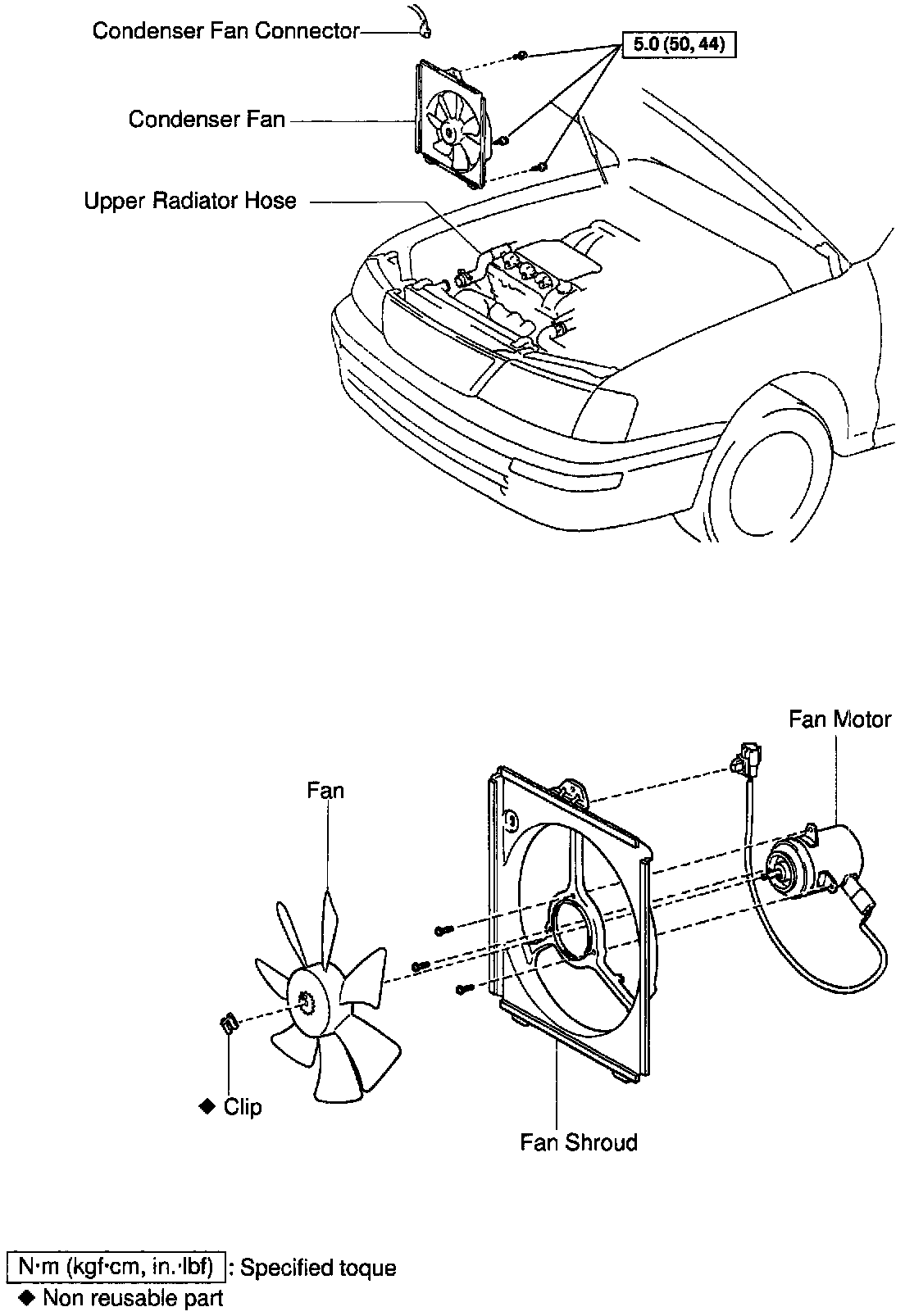 Condenser Fan Connector

5.0 (50, 44)

Condenser Fan

Upper Radiator Hose

Fan Motor

Fan

◆ Clip

Fan Shroud

N·m (kgf·cm, in.·lbf) : Specified toque
◆ Non reusable part