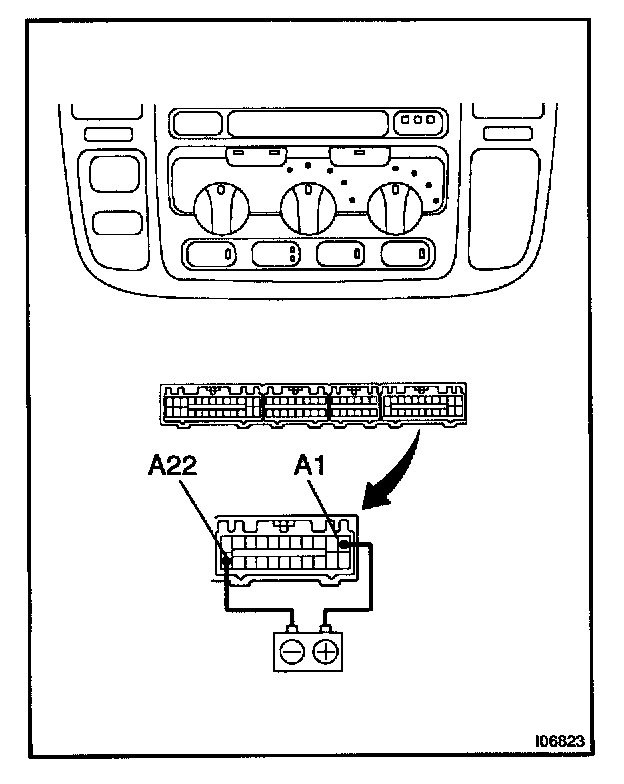 A22

A1

I06823