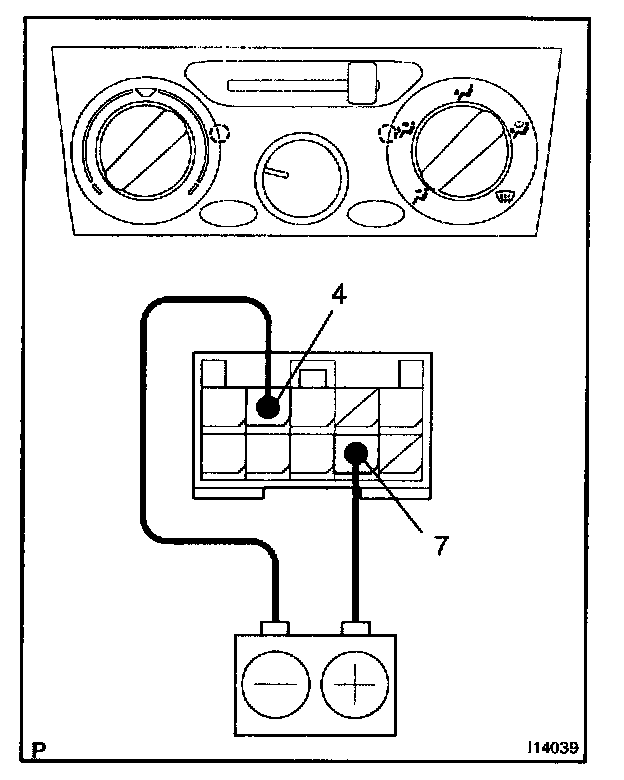 4

7

P

I14039