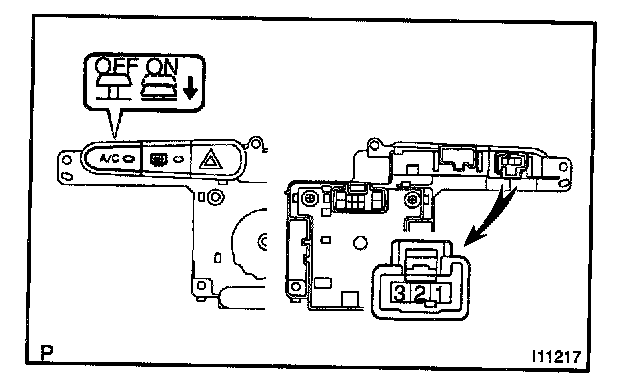 OFF ON

A/C

3 2 1

P

I11217