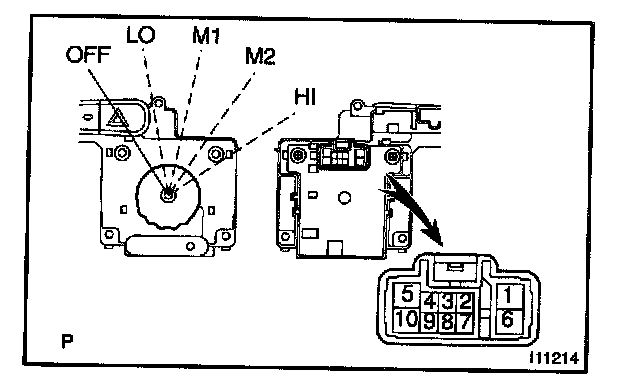 OFF
LO
M1
M2
HI

5 4 3 2 1
10 9 8 7 6

P

I11214