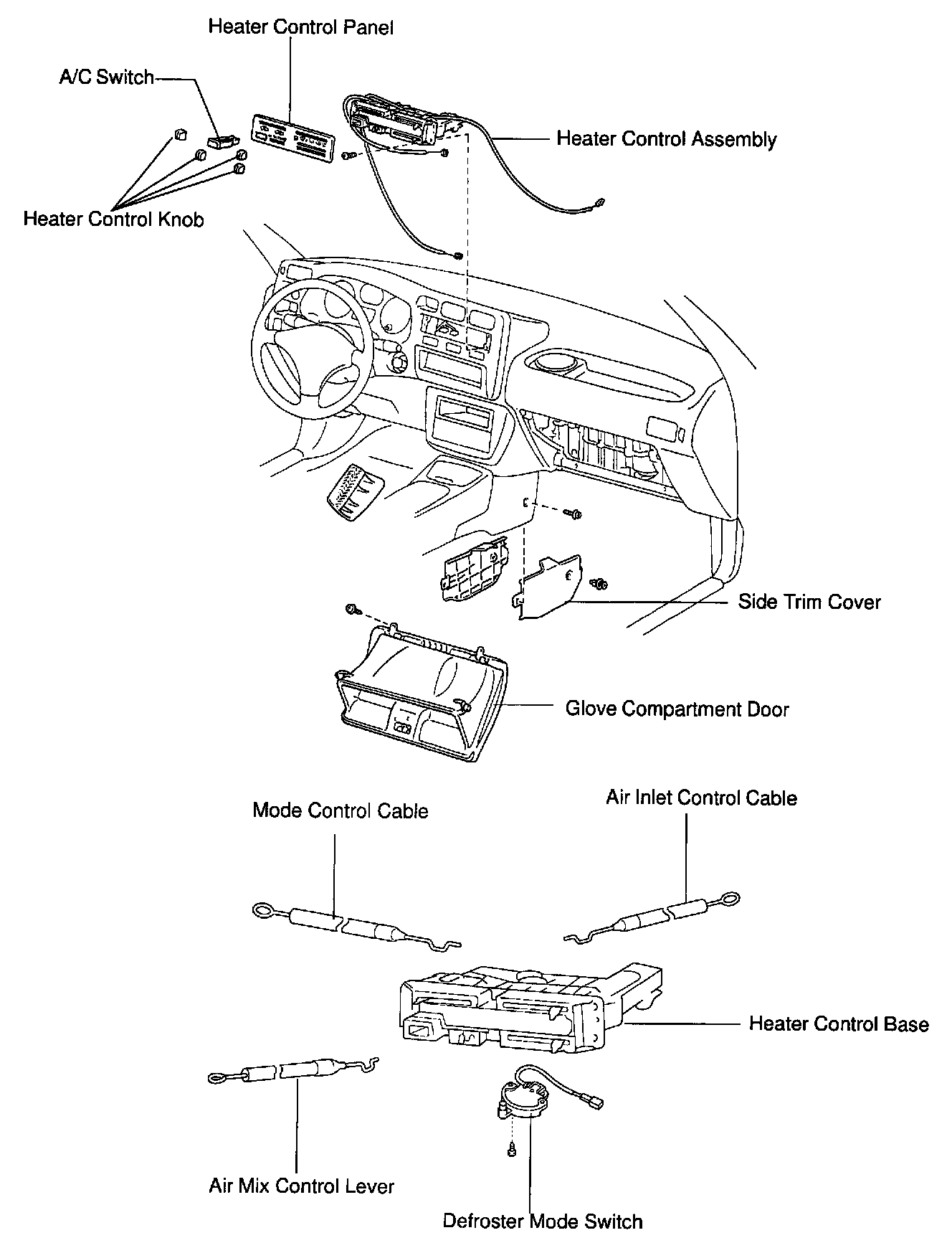 Heater Control Panel

A/C Switch

Heater Control Assembly

Heater Control Knob

Side Trim Cover

Glove Compartment Door

Mode Control Cable

Air Inlet Control Cable

Heater Control Base

Air Mix Control Lever

Defroster Mode Switch