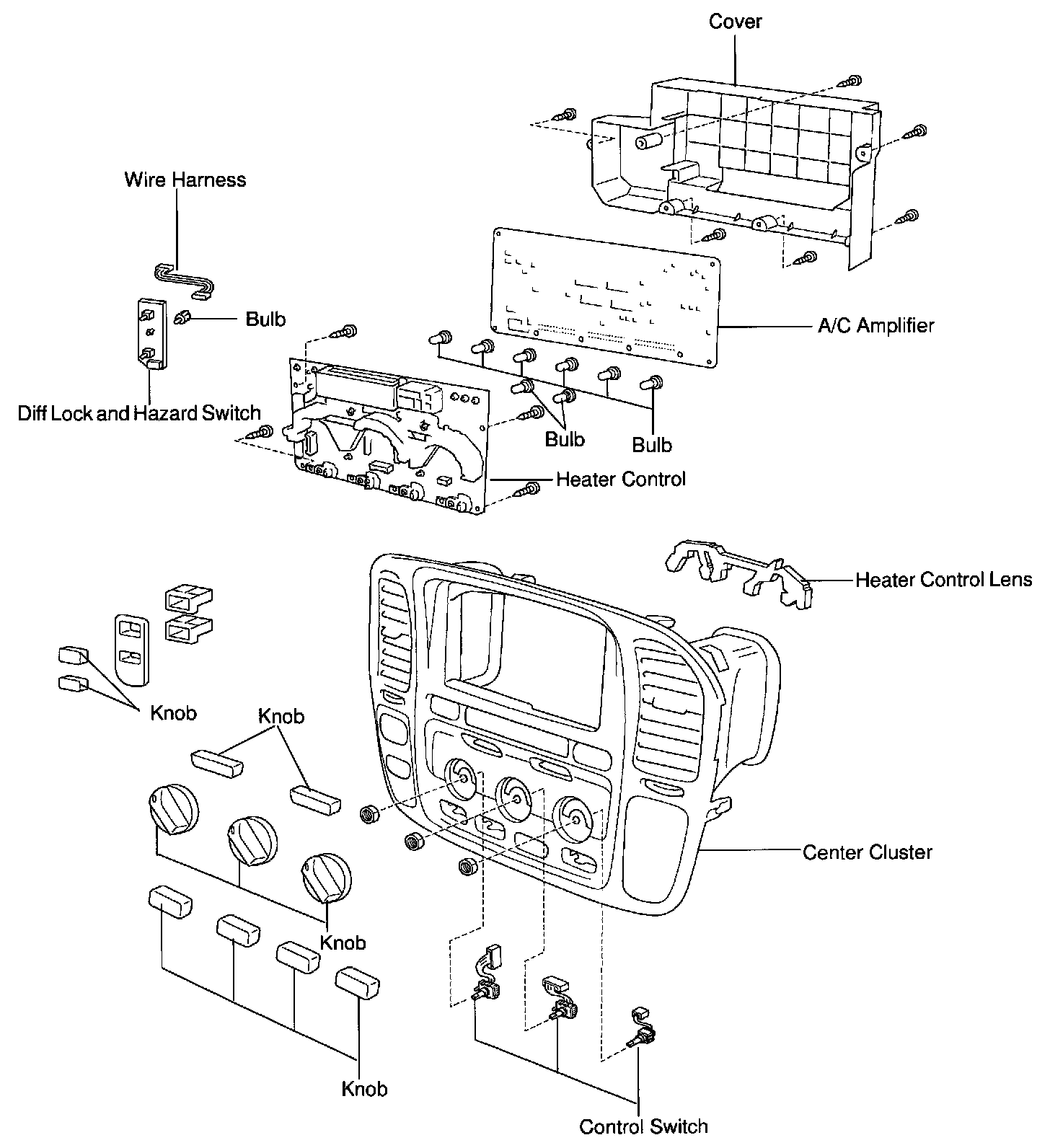 Cover

Wire Harness

Bulb

A/C Amplifier

Diff Lock and Hazard Switch

Bulb

Bulb

Heater Control

Heater Control Lens

Knob

Knob

Center Cluster

Knob

Knob

Control Switch