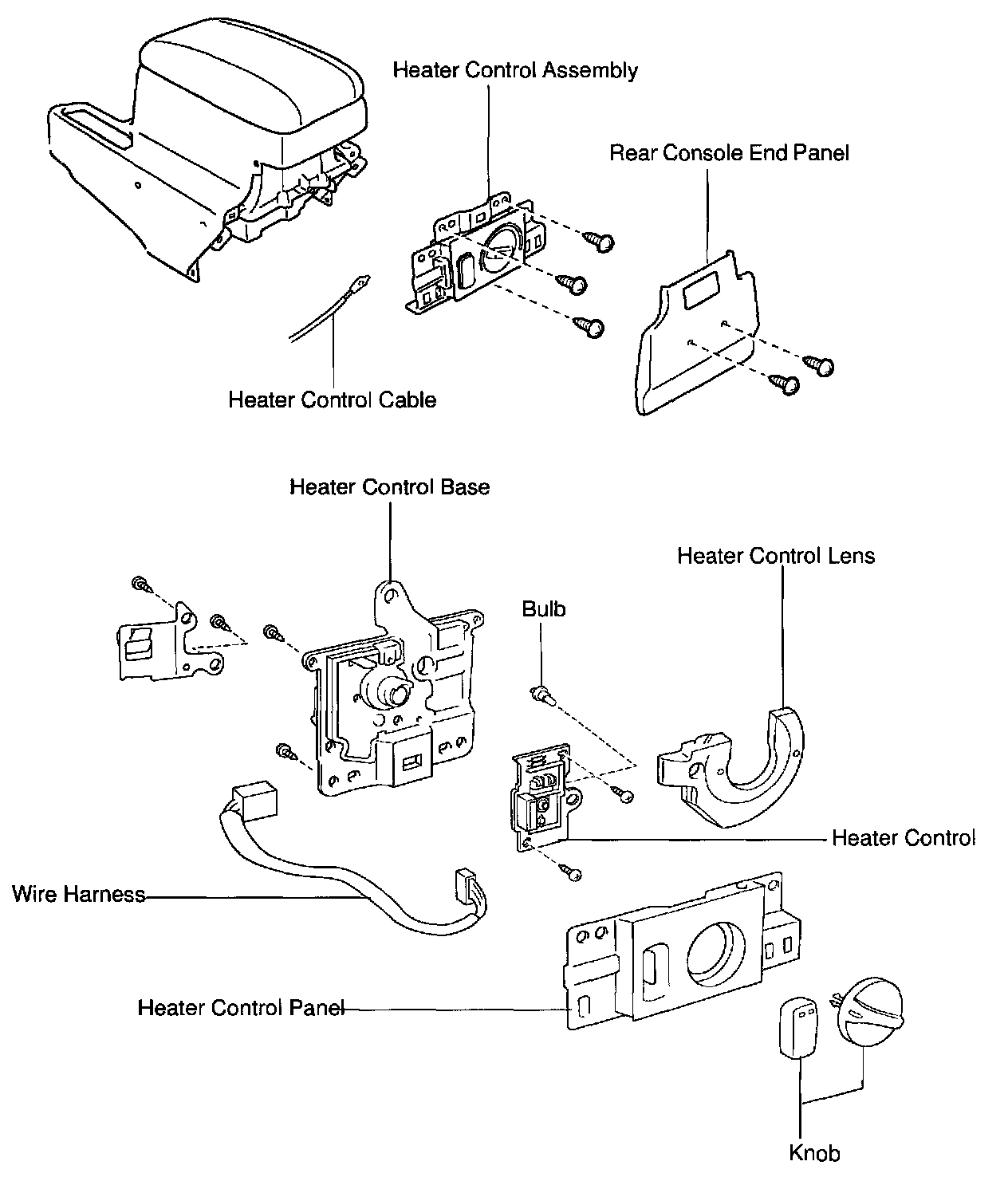 Heater Control Assembly

Rear Console End Panel

Heater Control Cable

Heater Control Base

Heater Control Lens

Bulb

Heater Control

Wire Harness

Heater Control Panel

Knob