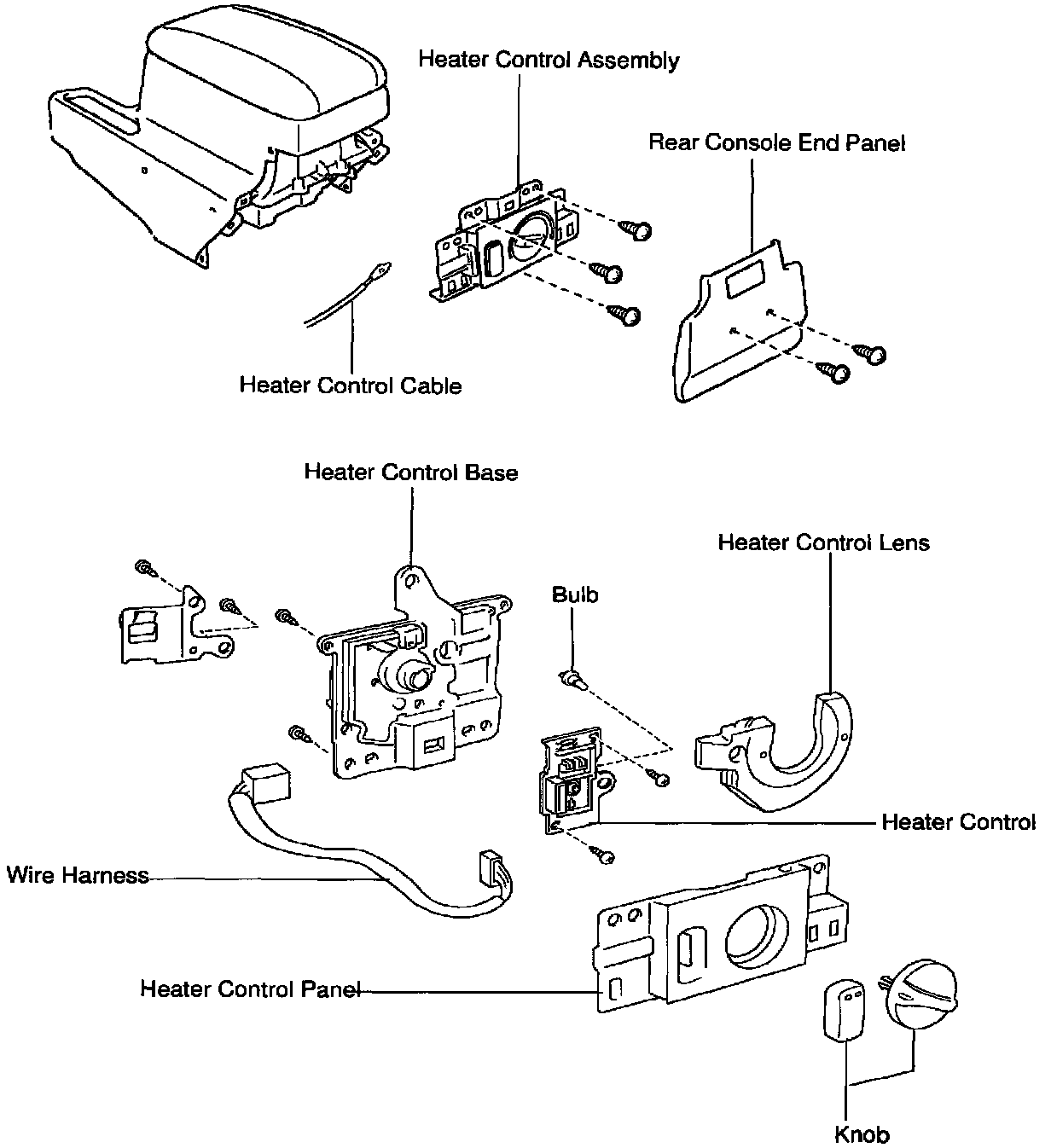 Heater Control Assembly

Rear Console End Panel

Heater Control Cable

Heater Control Base

Heater Control Lens

Bulb

Heater Control

Wire Harness

Heater Control Panel

Knob