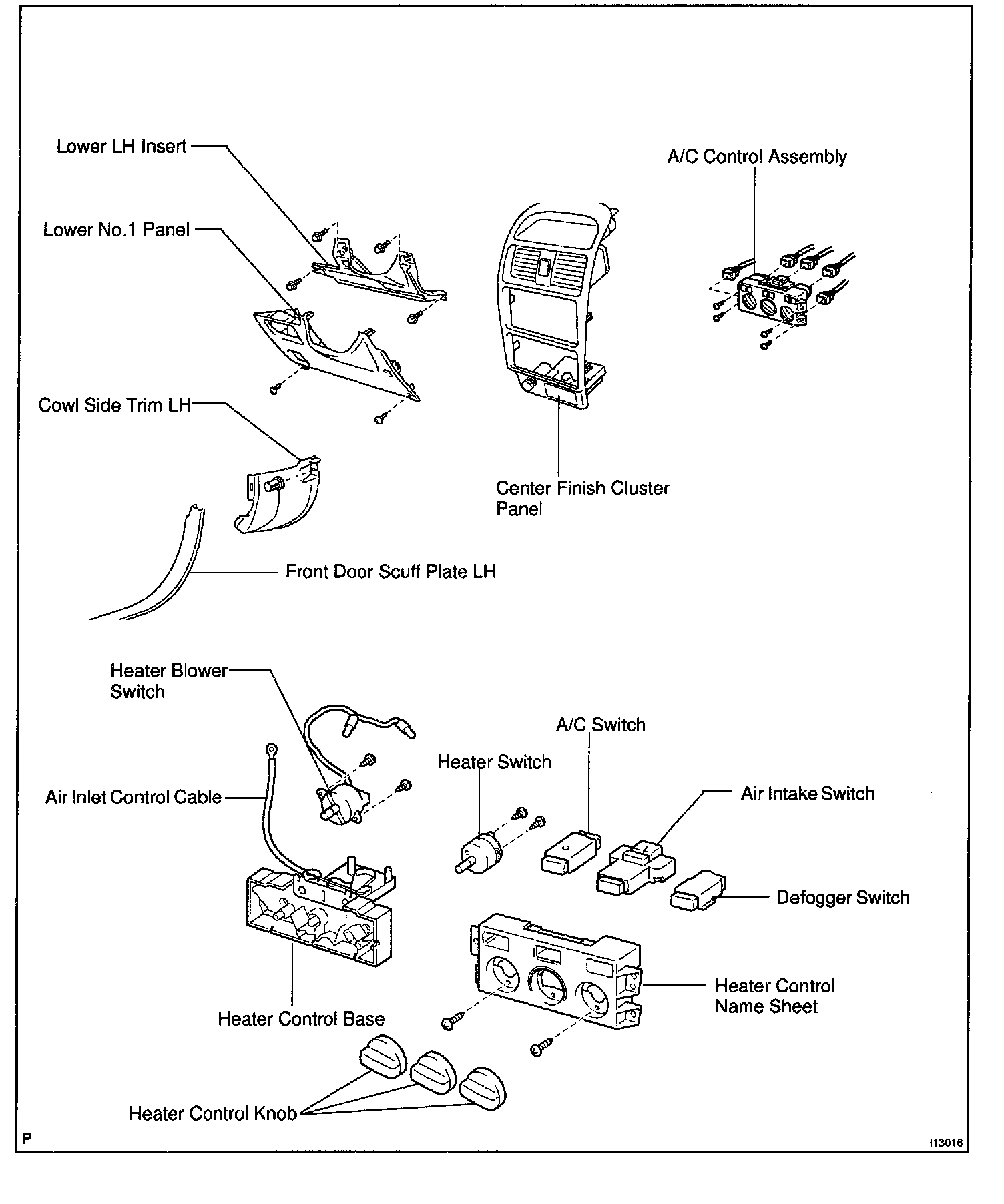 Lower LH Insert

A/C Control Assembly

Lower No.1 Panel

Cowl Side Trim LH

Center Finish Cluster Panel

Front Door Scuff Plate LH

Heater Blower Switch

A/C Switch

Heater Switch

Air Inlet Control Cable

Air Intake Switch

Defogger Switch

Heater Control Name Sheet

Heater Control Base

Heater Control Knob

P

I13016