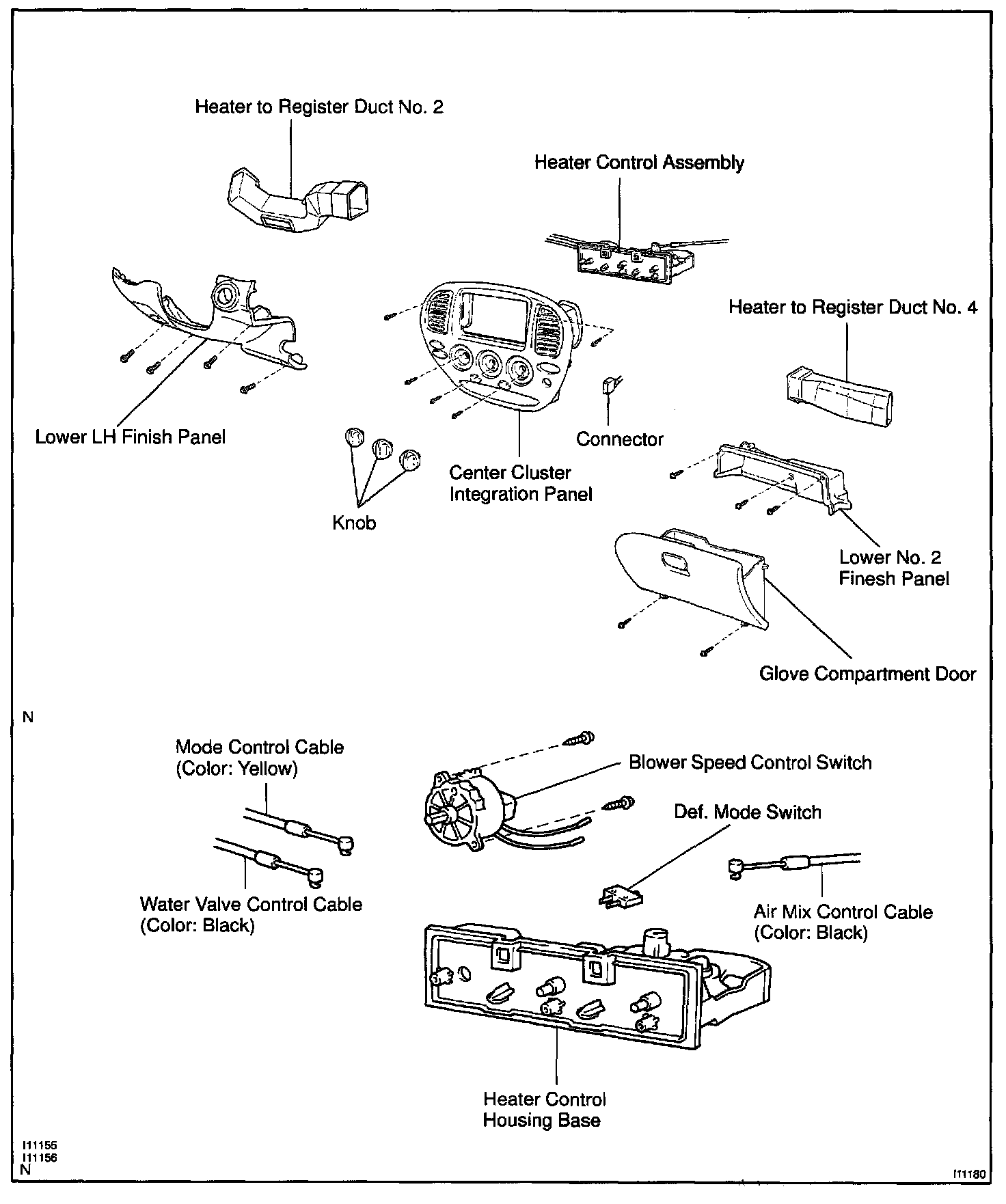 Heater to Register Duct No. 2

Heater Control Assembly

Heater to Register Duct No. 4

Lower LH Finish Panel

Connector

Center Cluster Integration Panel

Knob

Lower No. 2 Finesh Panel

Glove Compartment Door

N

Mode Control Cable (Color: Yellow)

Blower Speed Control Switch

Def. Mode Switch

Water Valve Control Cable (Color: Black)

Air Mix Control Cable (Color: Black)

Heater Control Housing Base

I11155
I11156
N

I11180