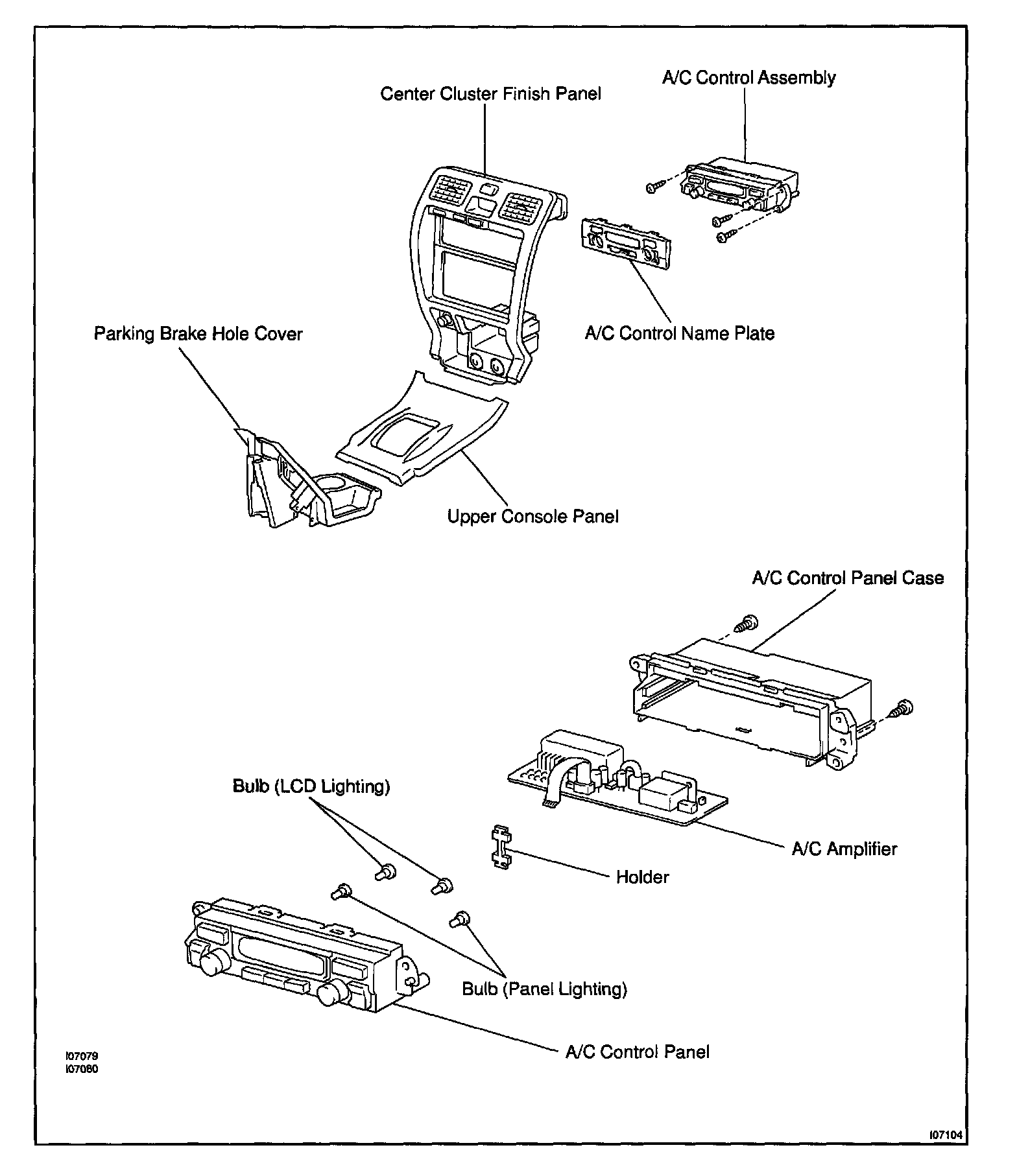 A/C Control Assembly

Center Cluster Finish Panel

Parking Brake Hole Cover

A/C Control Name Plate

Upper Console Panel

A/C Control Panel Case

Bulb (LCD Lighting)

A/C Amplifier

Holder

Bulb (Panel Lighting)

A/C Control Panel

I07079
I07080

I07104