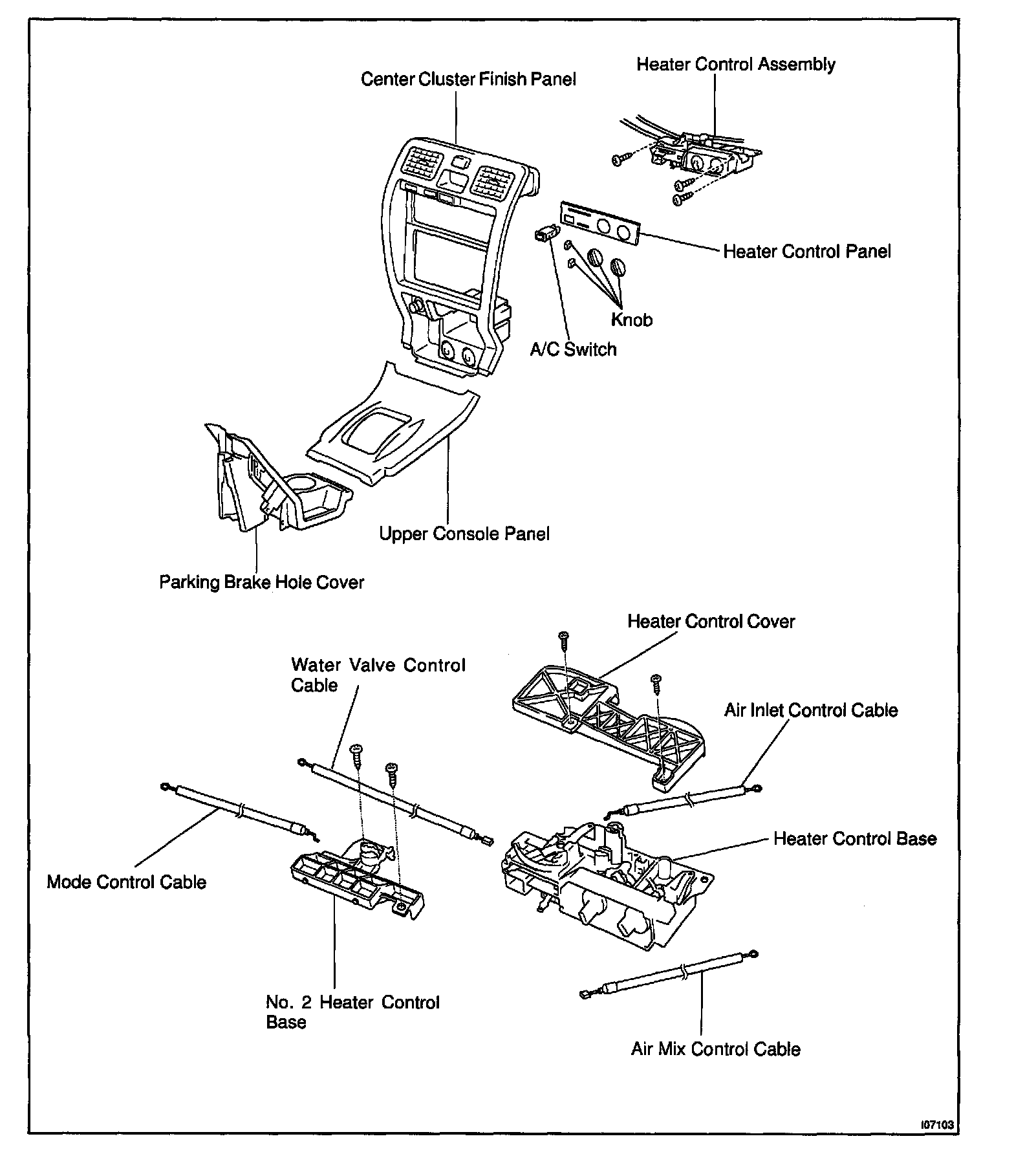 Heater Control Assembly
Center Cluster Finish Panel
Heater Control Panel
Knob
A/C Switch
Upper Console Panel
Parking Brake Hole Cover
Heater Control Cover
Water Valve Control Cable
Air Inlet Control Cable
Heater Control Base
Mode Control Cable
No. 2 Heater Control Base
Air Mix Control Cable
I07103