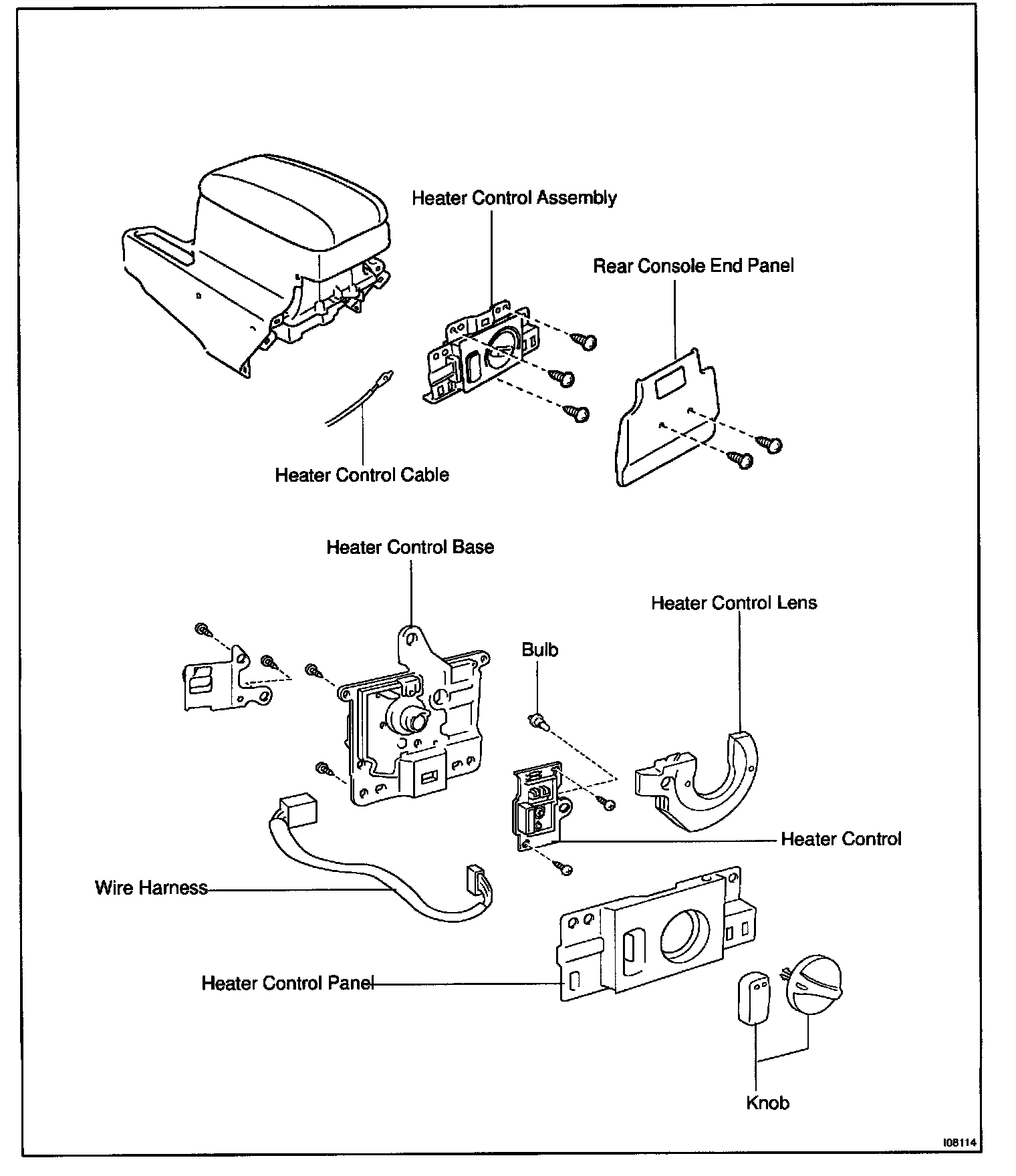 Heater Control Assembly

Rear Console End Panel

Heater Control Cable

Heater Control Base

Heater Control Lens

Bulb

Heater Control

Wire Harness

Heater Control Panel

Knob

I08114