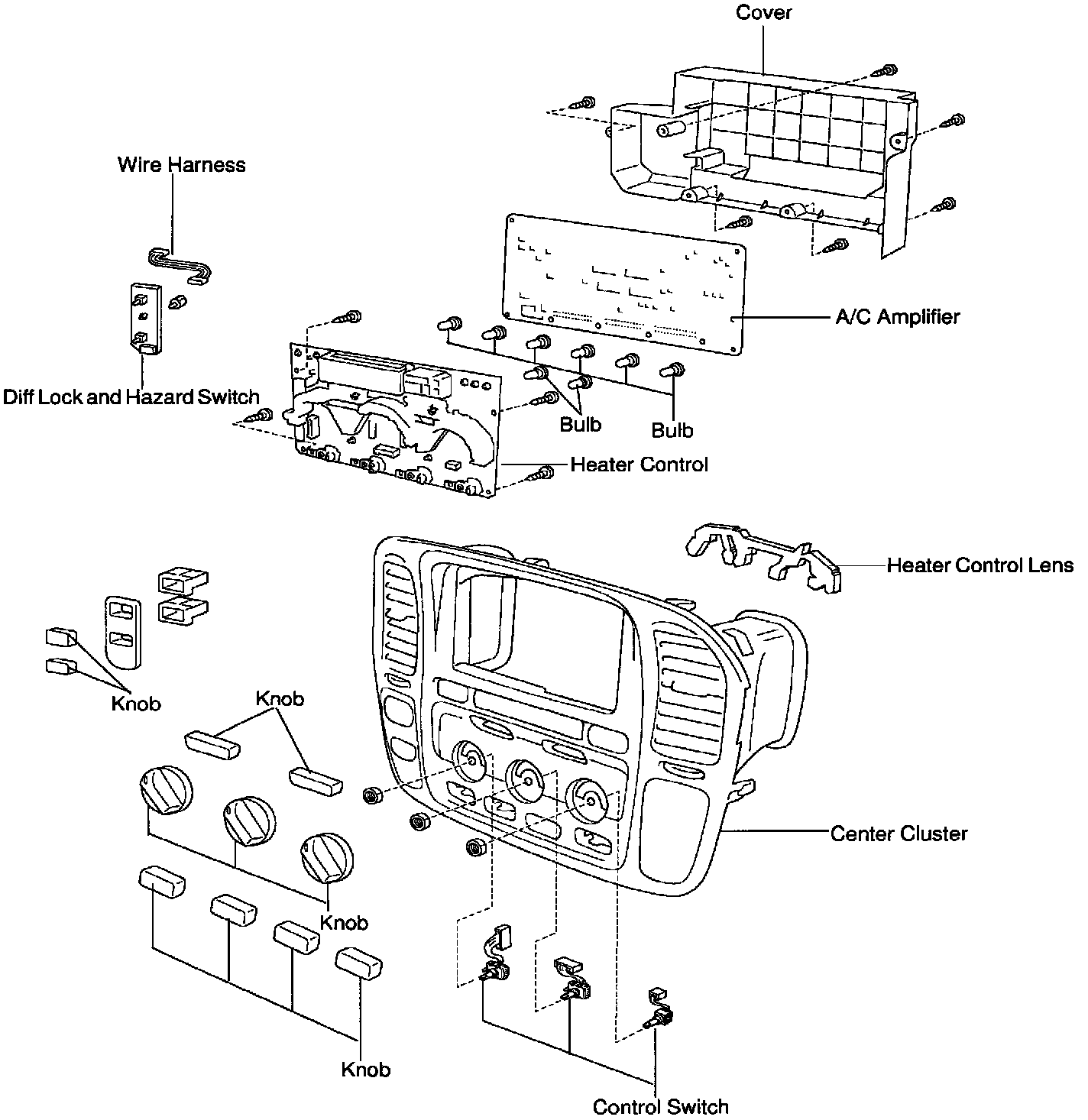 Cover

Wire Harness

A/C Amplifier

Diff Lock and Hazard Switch

Bulb

Bulb

Heater Control

Heater Control Lens

Knob

Knob

Center Cluster

Knob

Knob

Control Switch