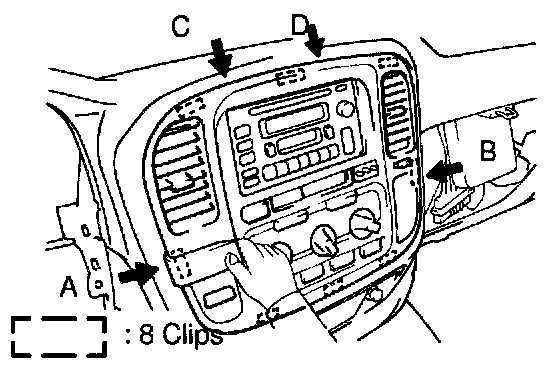 C
D
B
A
: 8 Clips