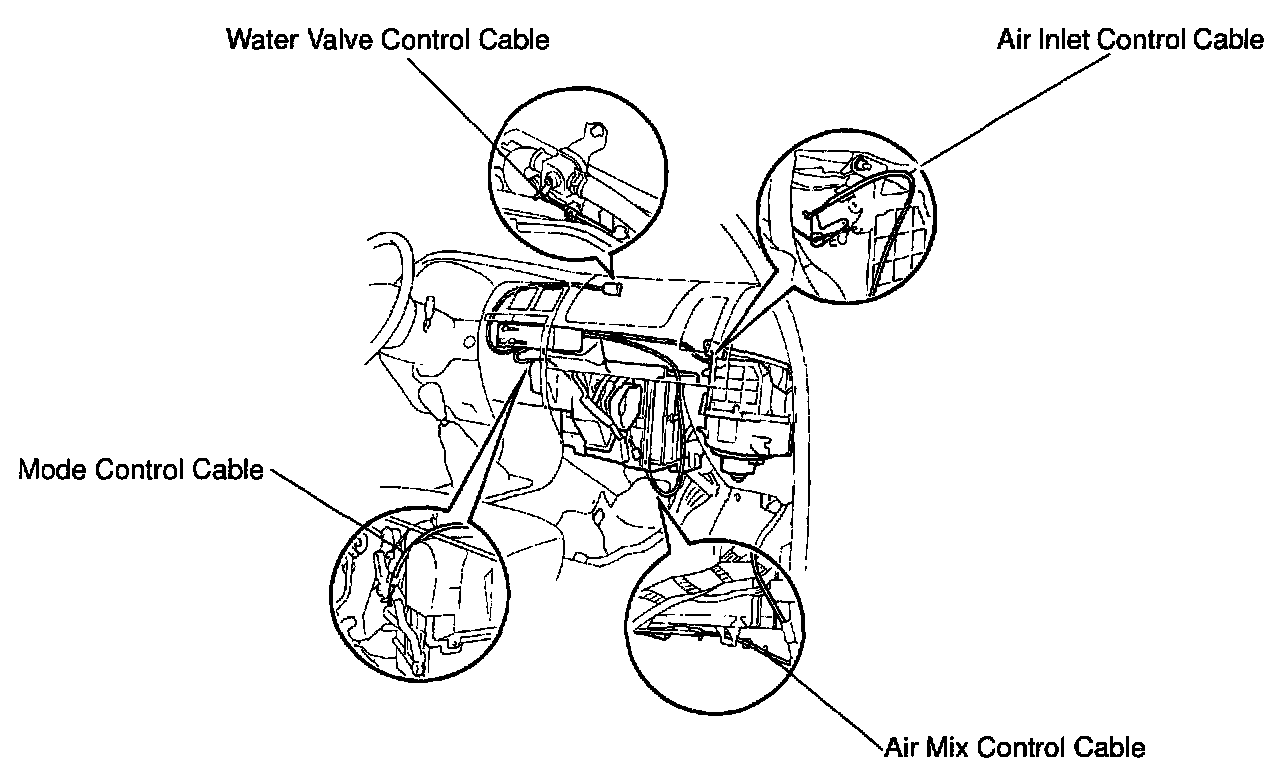 Water Valve Control Cable

Air Inlet Control Cable

Mode Control Cable

Air Mix Control Cable